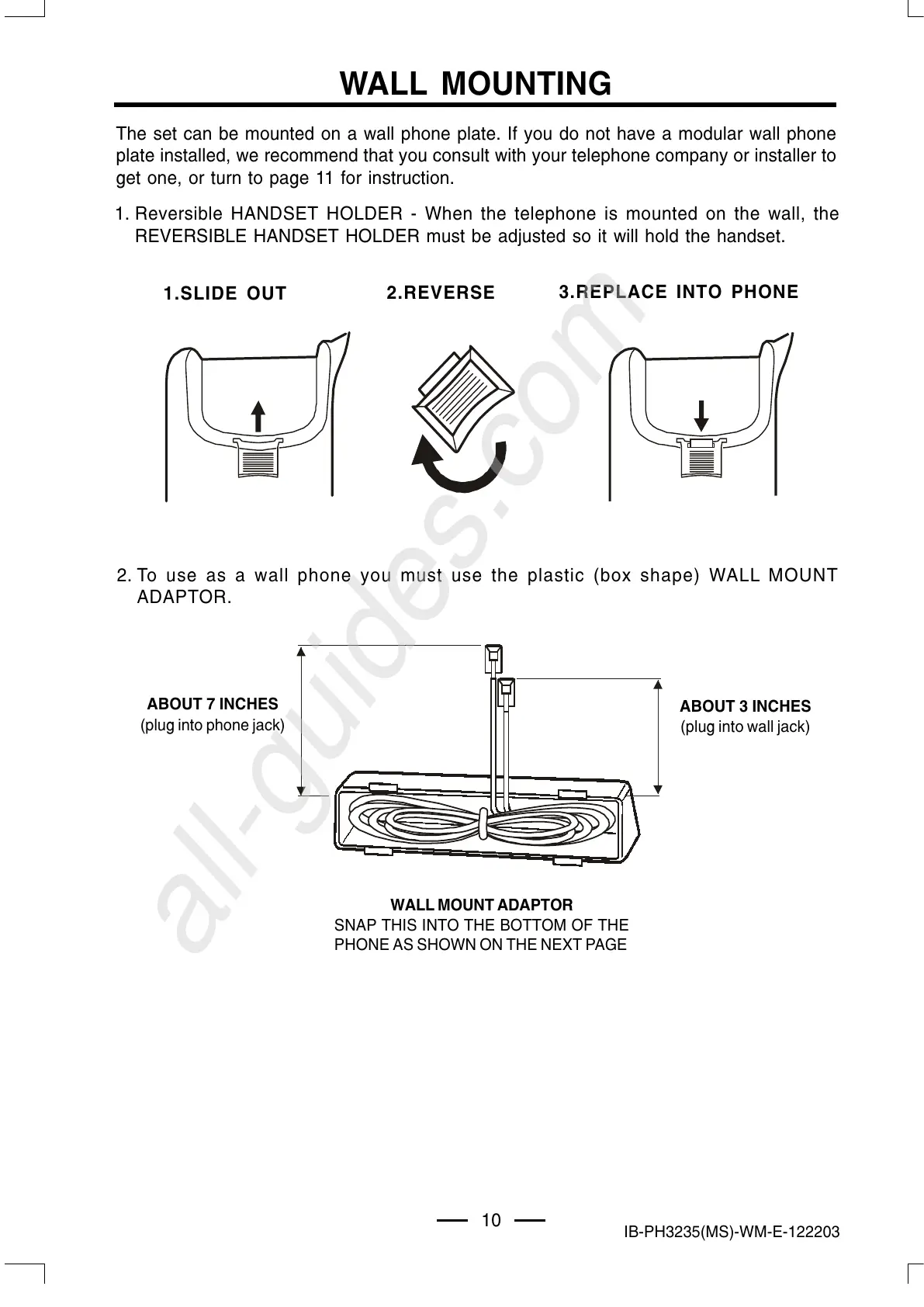 WALL MOUNTING

The set can be mounted on a wall phone plate. If you do not have a modular wall phone plate installed, we recommend that you consult with your telephone company or installer to get one, or turn to page 11 for instruction.

1. Reversible HANDSET HOLDER - When the telephone is mounted on the wall, the REVERSIBLE HANDSET HOLDER must be adjusted so it will hold the handset.

1.SLIDE OUT

2.REVERSE

3.REPLACE INTO PHONE

2. To use as a wall phone you must use the plastic (box shape) WALL MOUNT ADAPTOR.

ABOUT 7 INCHES
(plug into phone jack)

ABOUT 3 INCHES
(plug into wall jack)

WALL MOUNT ADAPTOR
SNAP THIS INTO THE BOTTOM OF THE PHONE AS SHOWN ON THE NEXT PAGE

all-guides.com

10

IB-PH3235(MS)-WM-E-122203