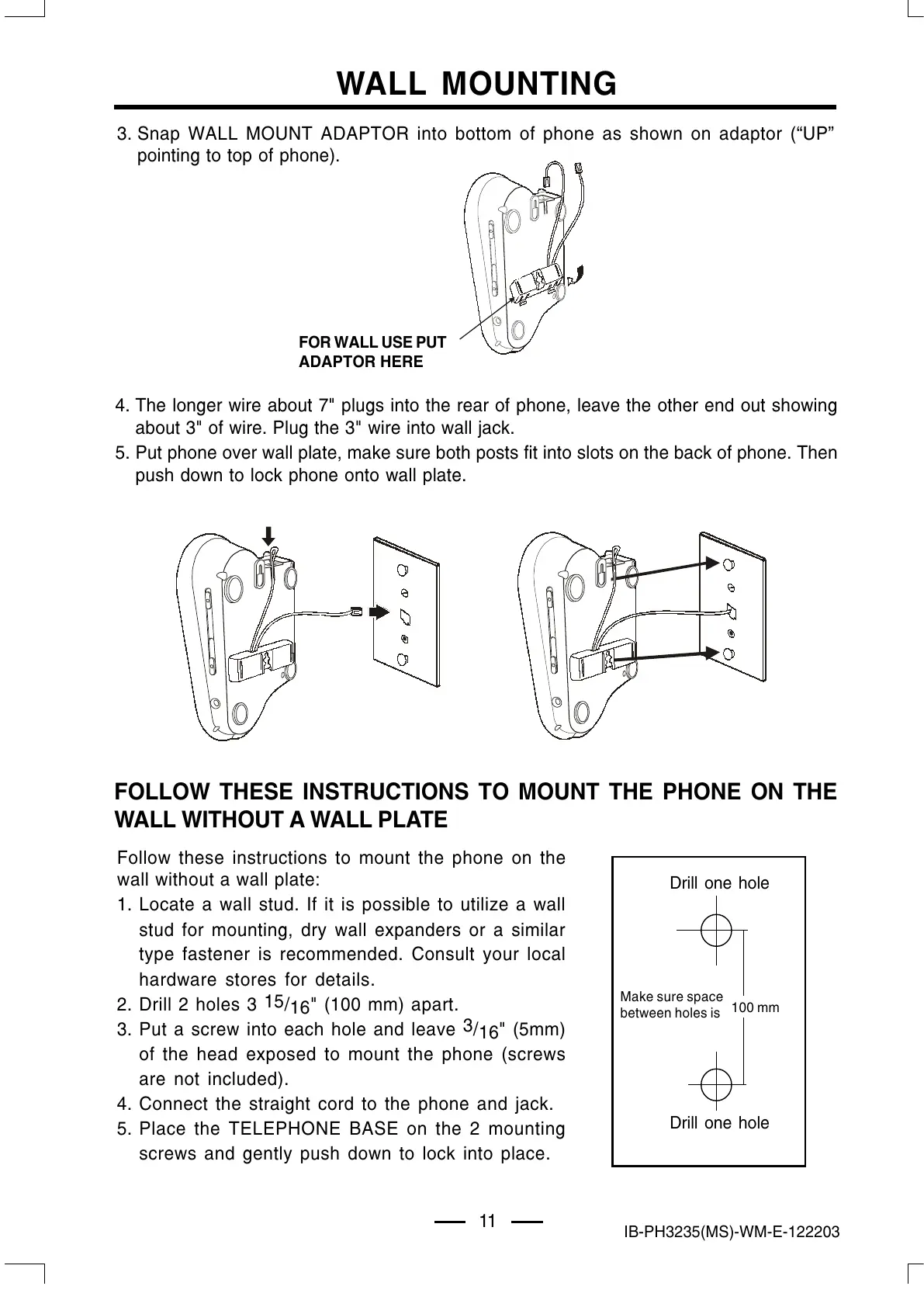 WALL MOUNTING

3. Snap WALL MOUNT ADAPTOR into bottom of phone as shown on adaptor (“UP” pointing to top of phone).

FOR WALL USE PUT ADAPTOR HERE

4. The longer wire about 7" plugs into the rear of phone, leave the other end out showing about 3" of wire. Plug the 3" wire into wall jack.
5. Put phone over wall plate, make sure both posts fit into slots on the back of phone. Then push down to lock phone onto wall plate.

FOLLOW THESE INSTRUCTIONS TO MOUNT THE PHONE ON THE WALL WITHOUT A WALL PLATE

Follow these instructions to mount the phone on the wall without a wall plate:
1. Locate a wall stud. If it is possible to utilize a wall stud for mounting, dry wall expanders or a similar type fastener is recommended. Consult your local hardware stores for details.
2. Drill 2 holes 3 $^{15}/_{16}$" (100 mm) apart.
3. Put a screw into each hole and leave $^{3}/_{16}$" (5mm) of the head exposed to mount the phone (screws are not included).
4. Connect the straight cord to the phone and jack.
5. Place the TELEPHONE BASE on the 2 mounting screws and gently push down to lock into place.

Drill one hole
Make sure space between holes is
100 mm
Drill one hole

11

IB-PH3235(MS)-WM-E-122203