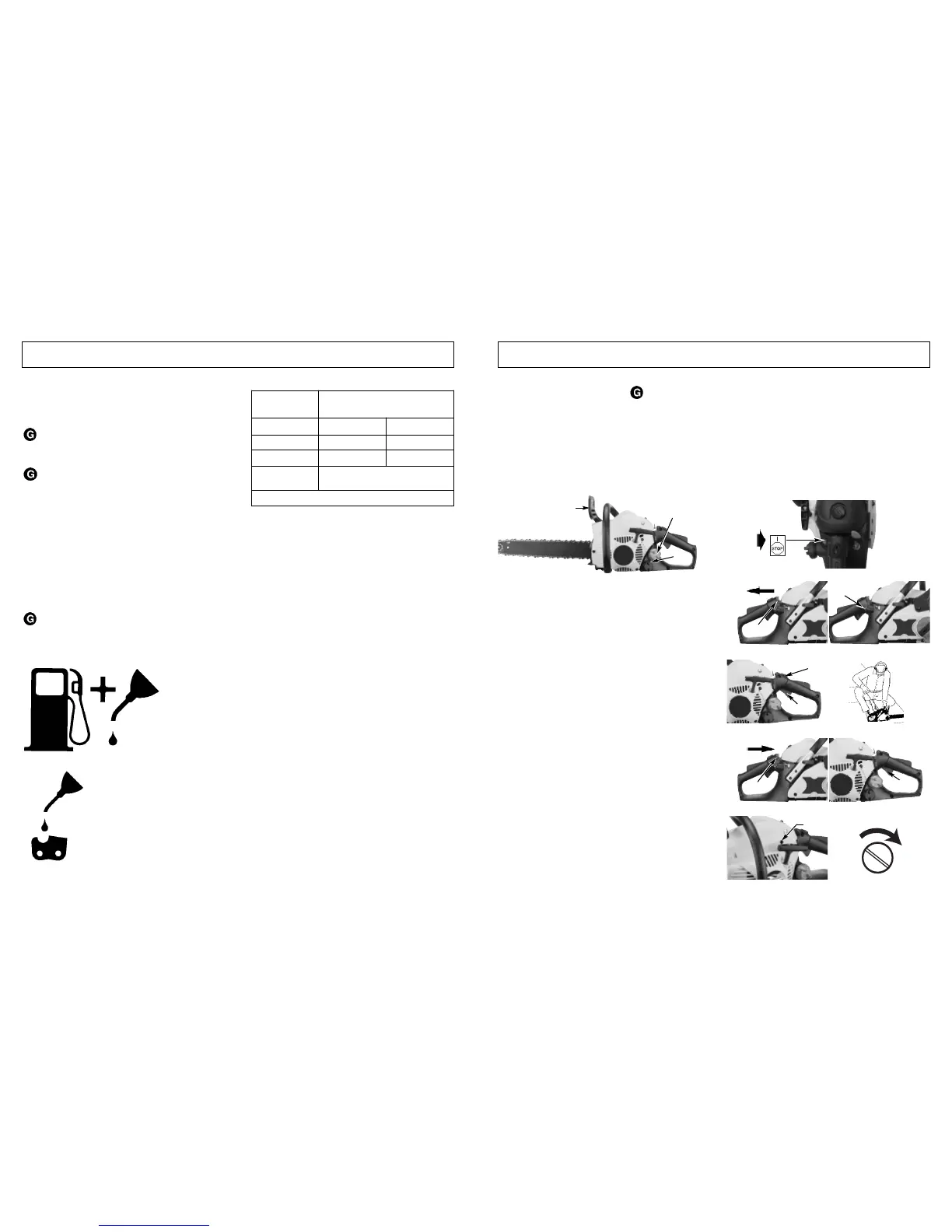 G

G

G

G

STOP