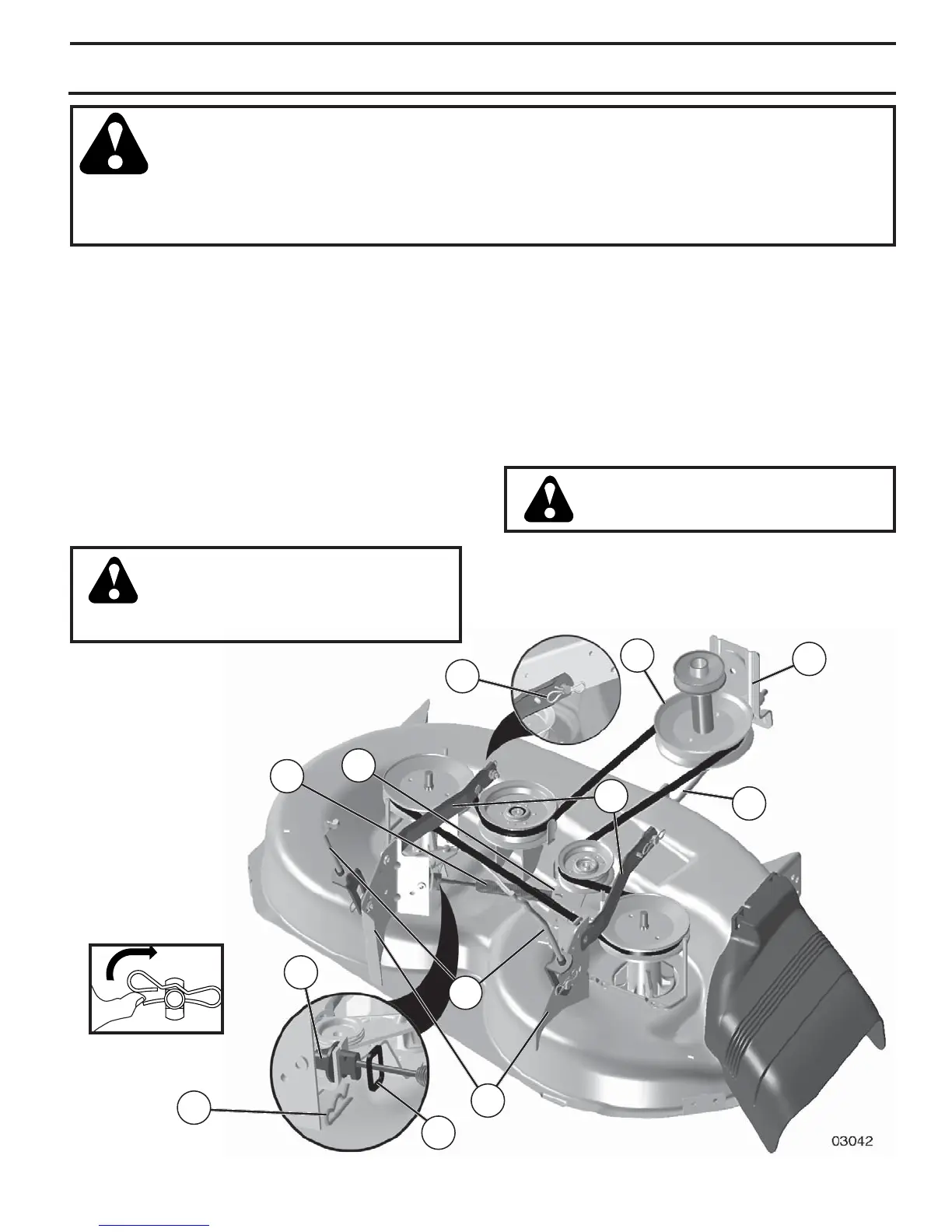 03042