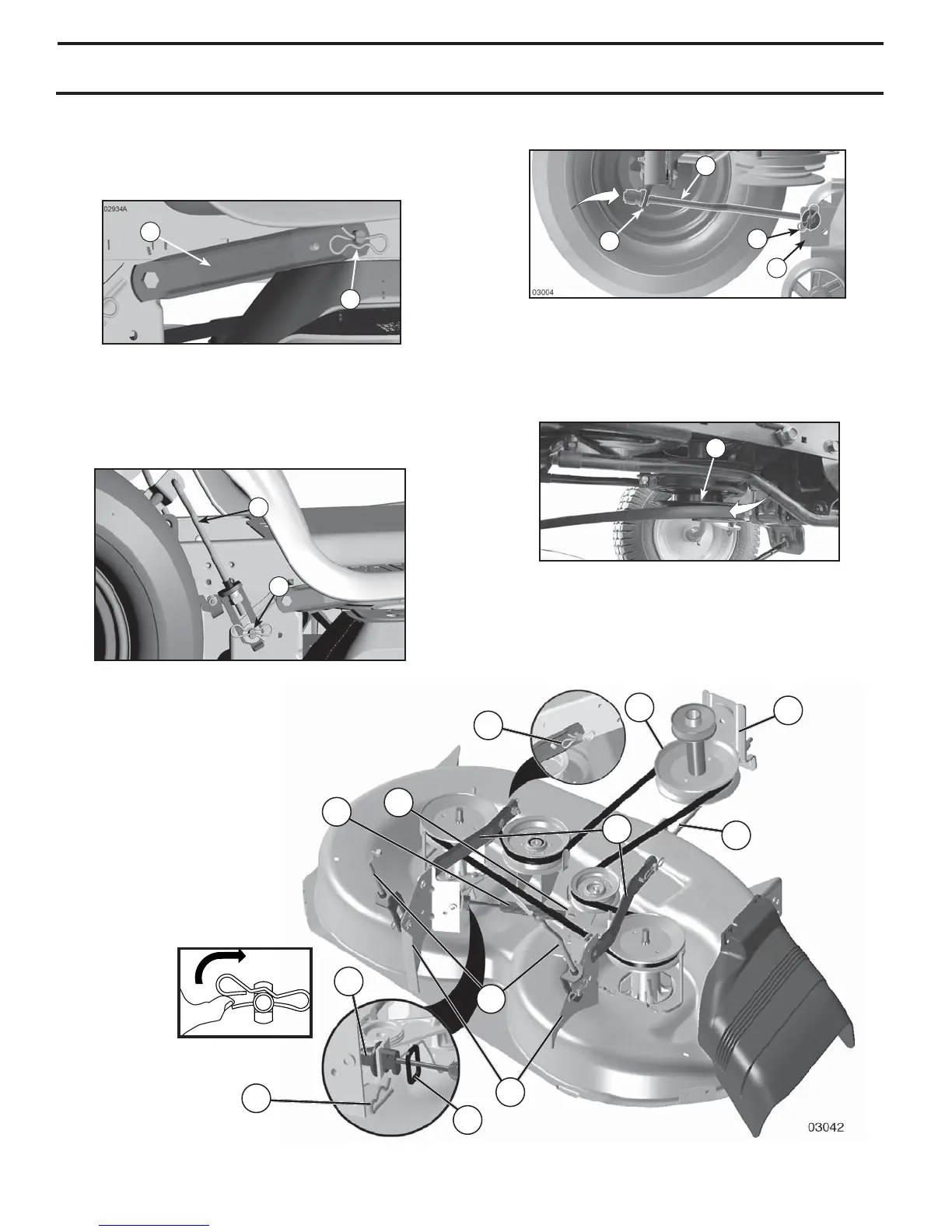 02934A

03004

03042