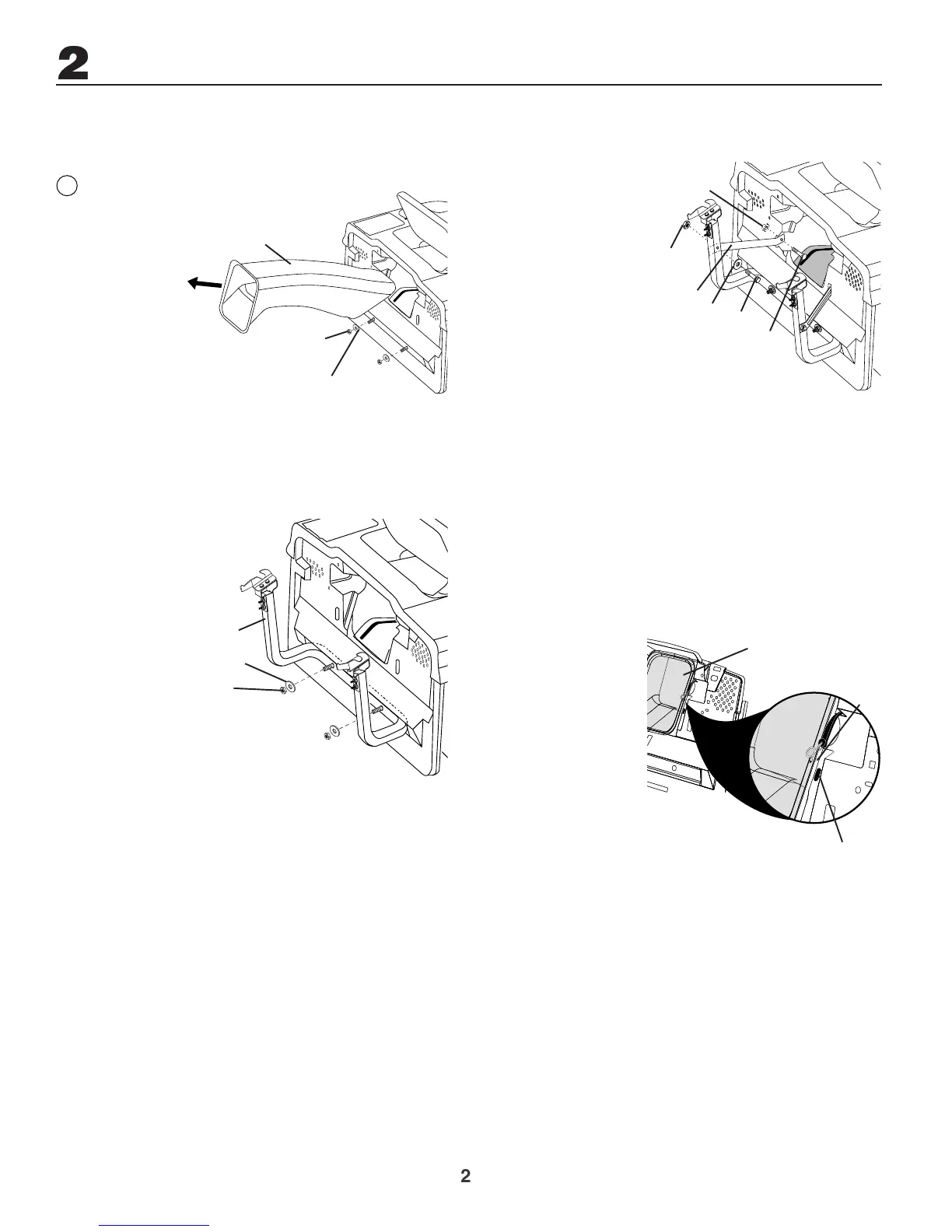 2

2