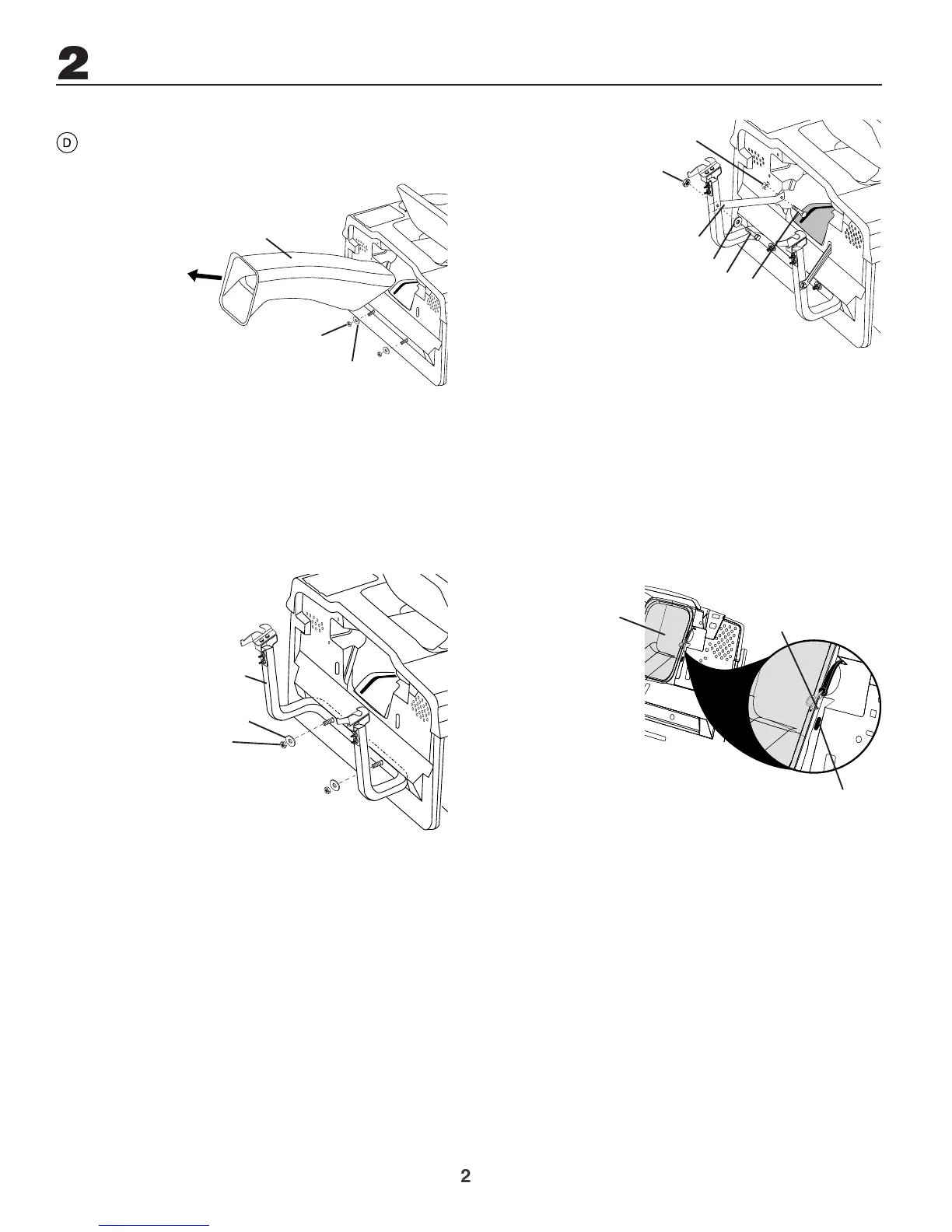 2

D

2