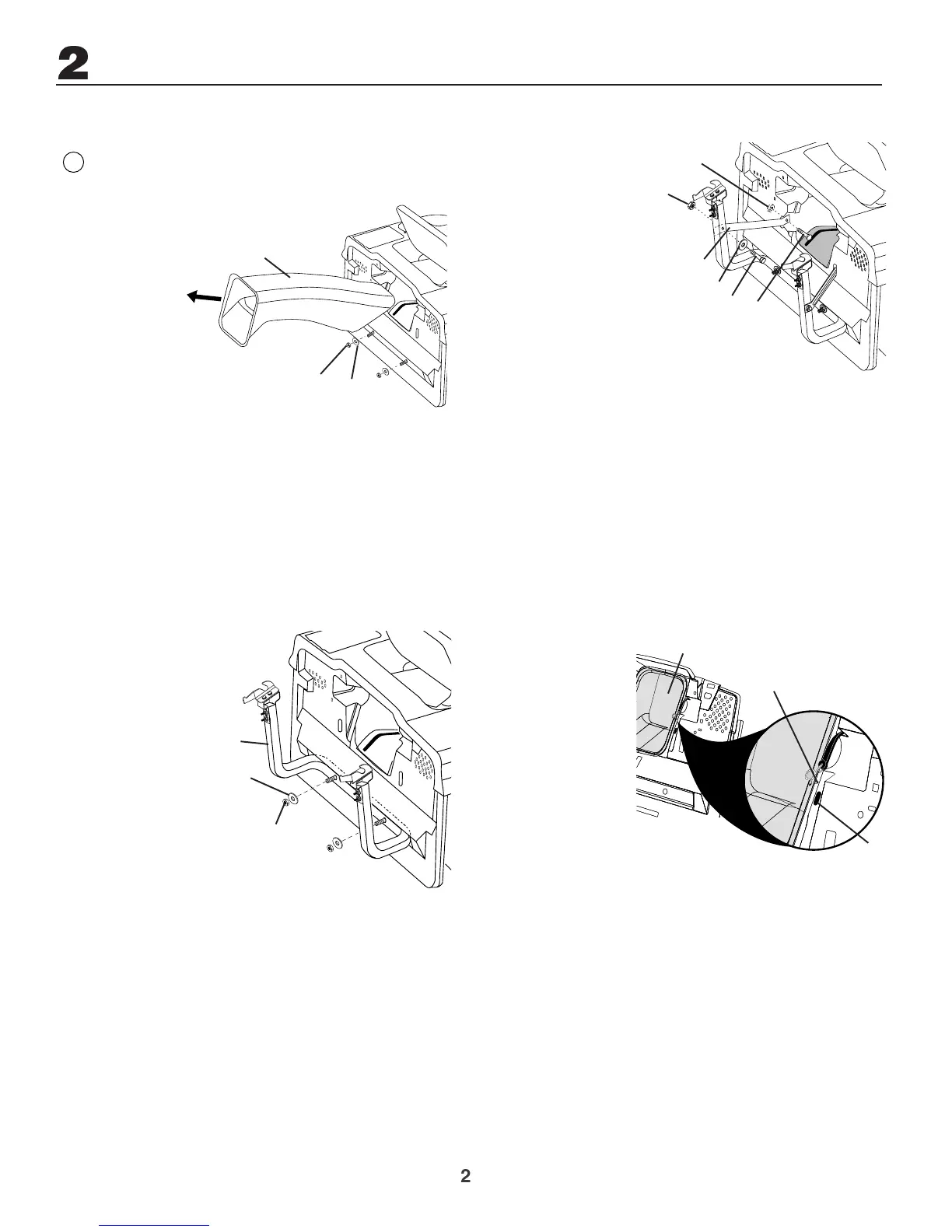 2

2