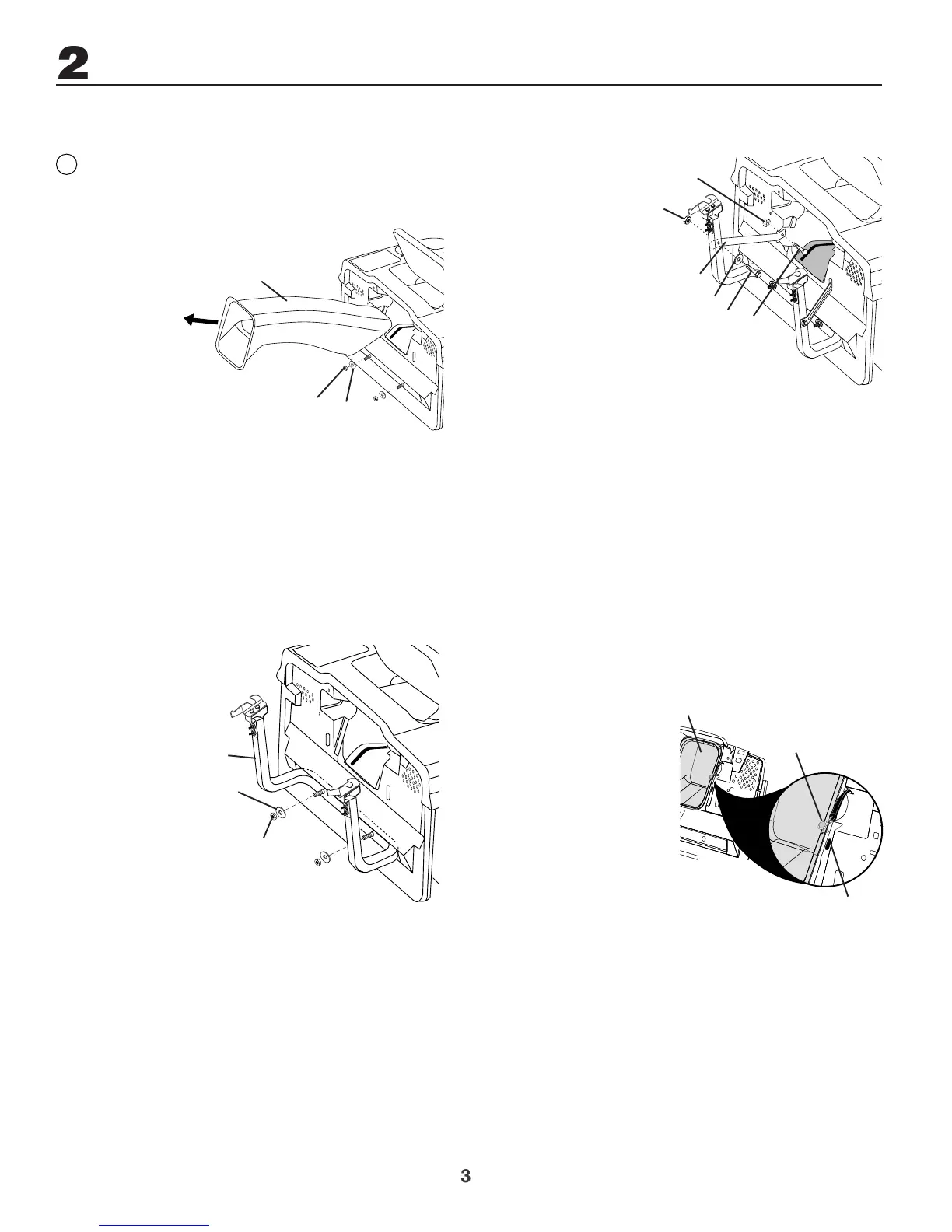 2

3