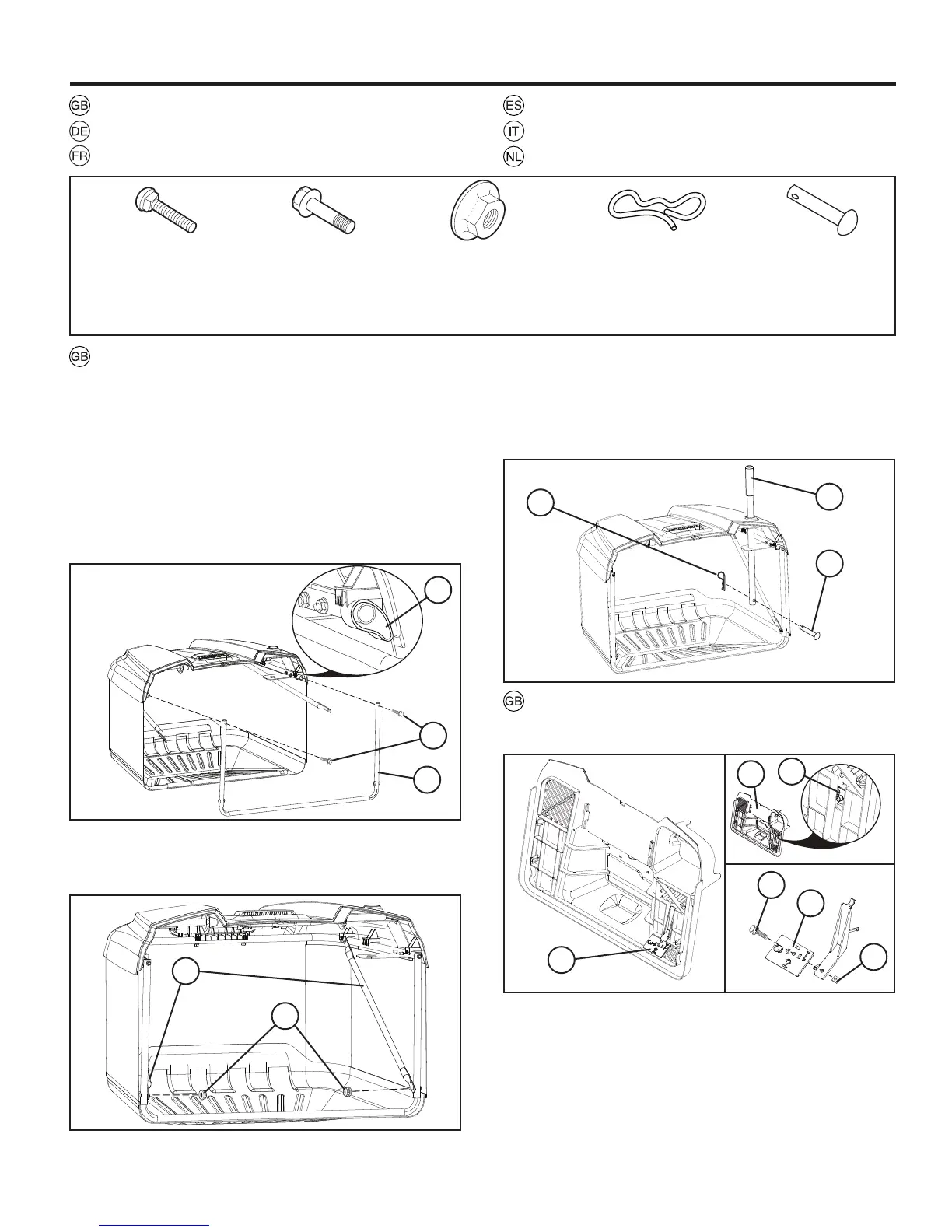 GB
DE
FR
ES
IT
NL

GB

GB