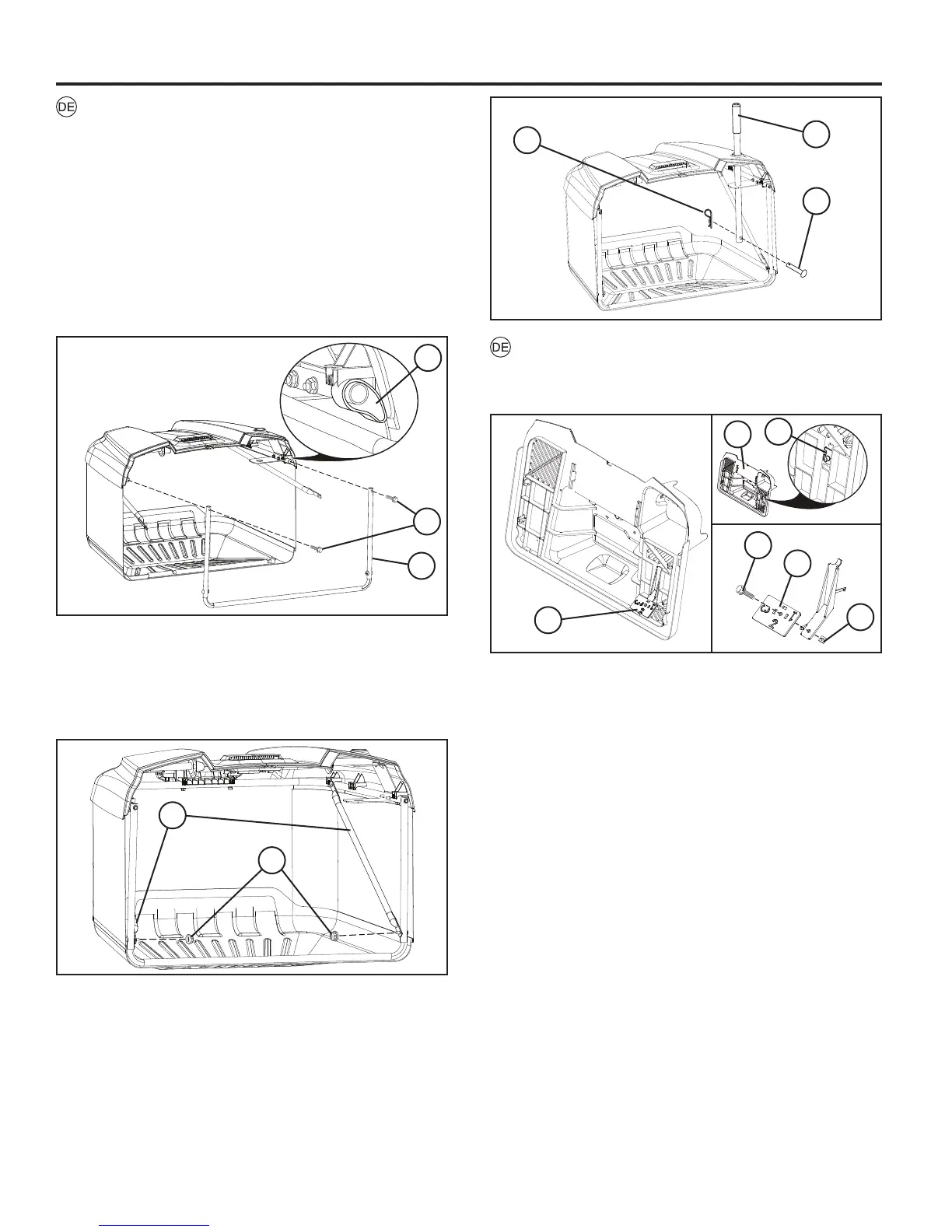 DE

DE