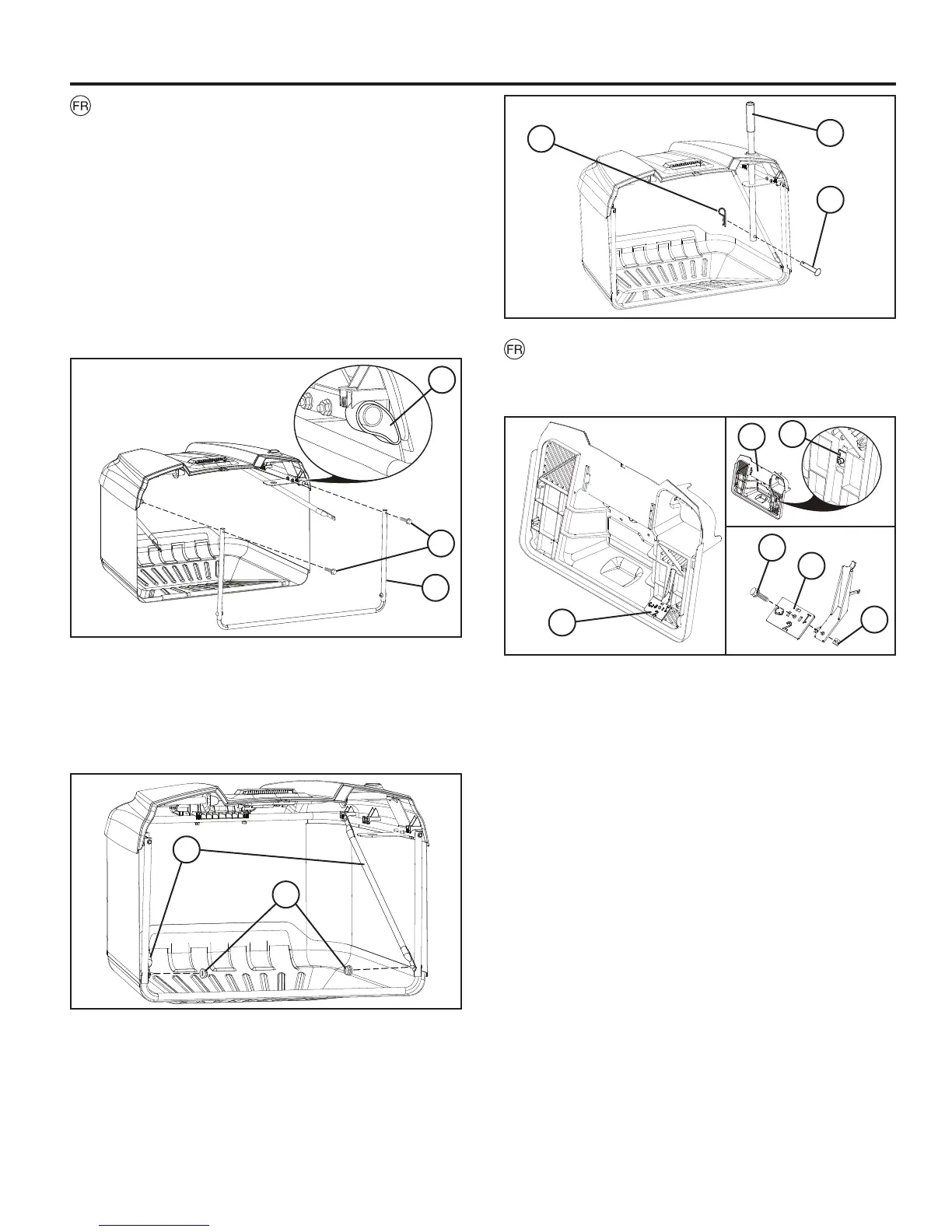 FR

FR