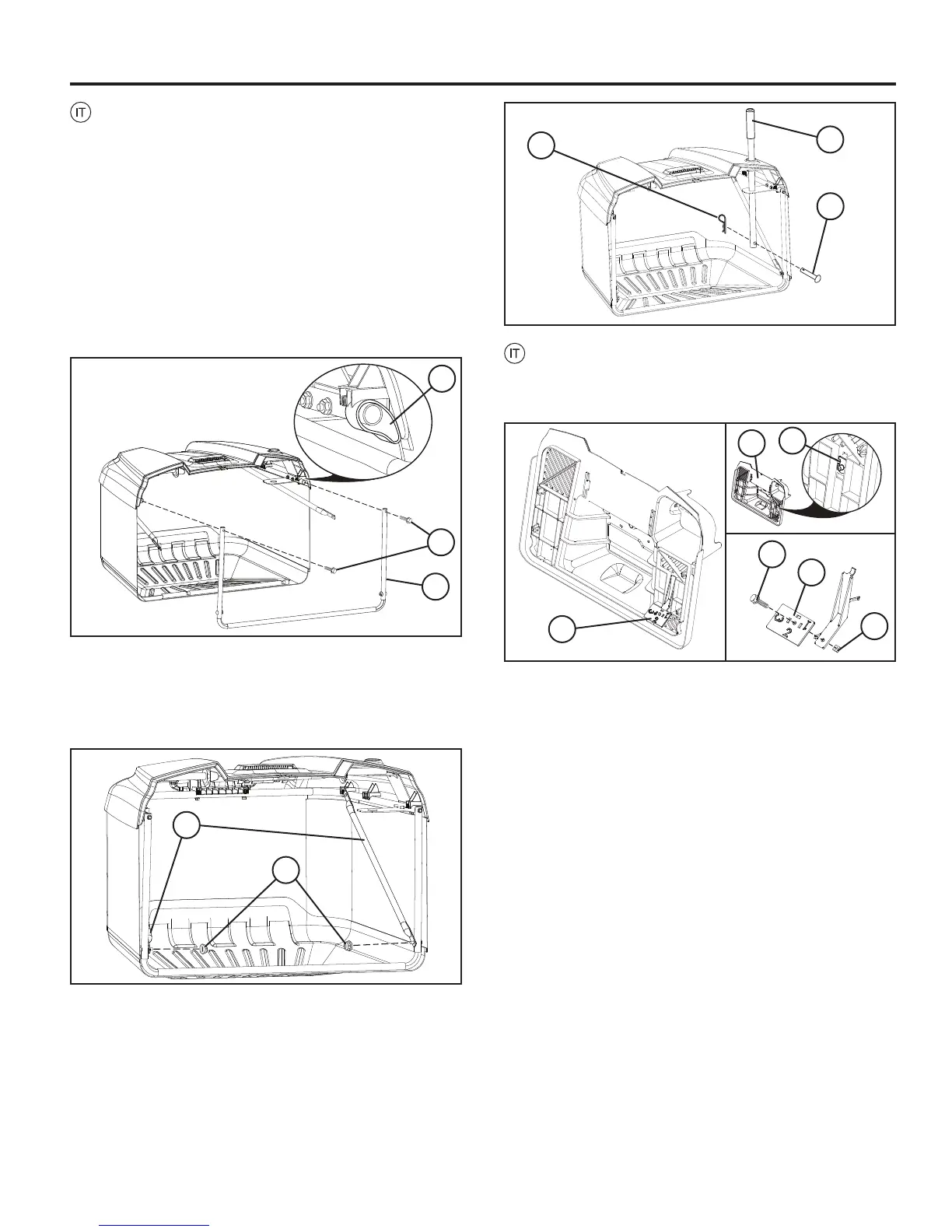 IT

IT