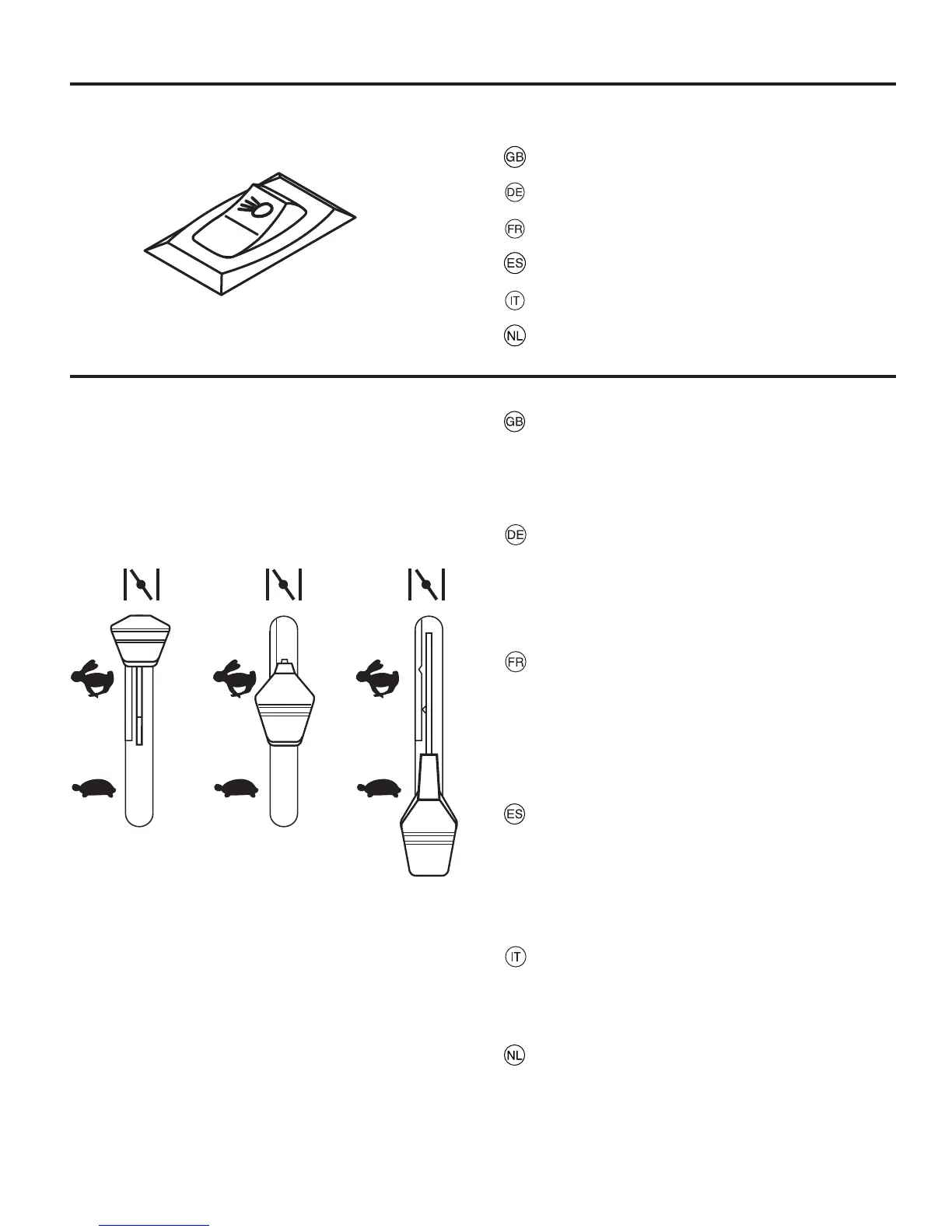 GB
DE
FR
ES
IT
NL

GB
DE
FR
ES
IT
NL