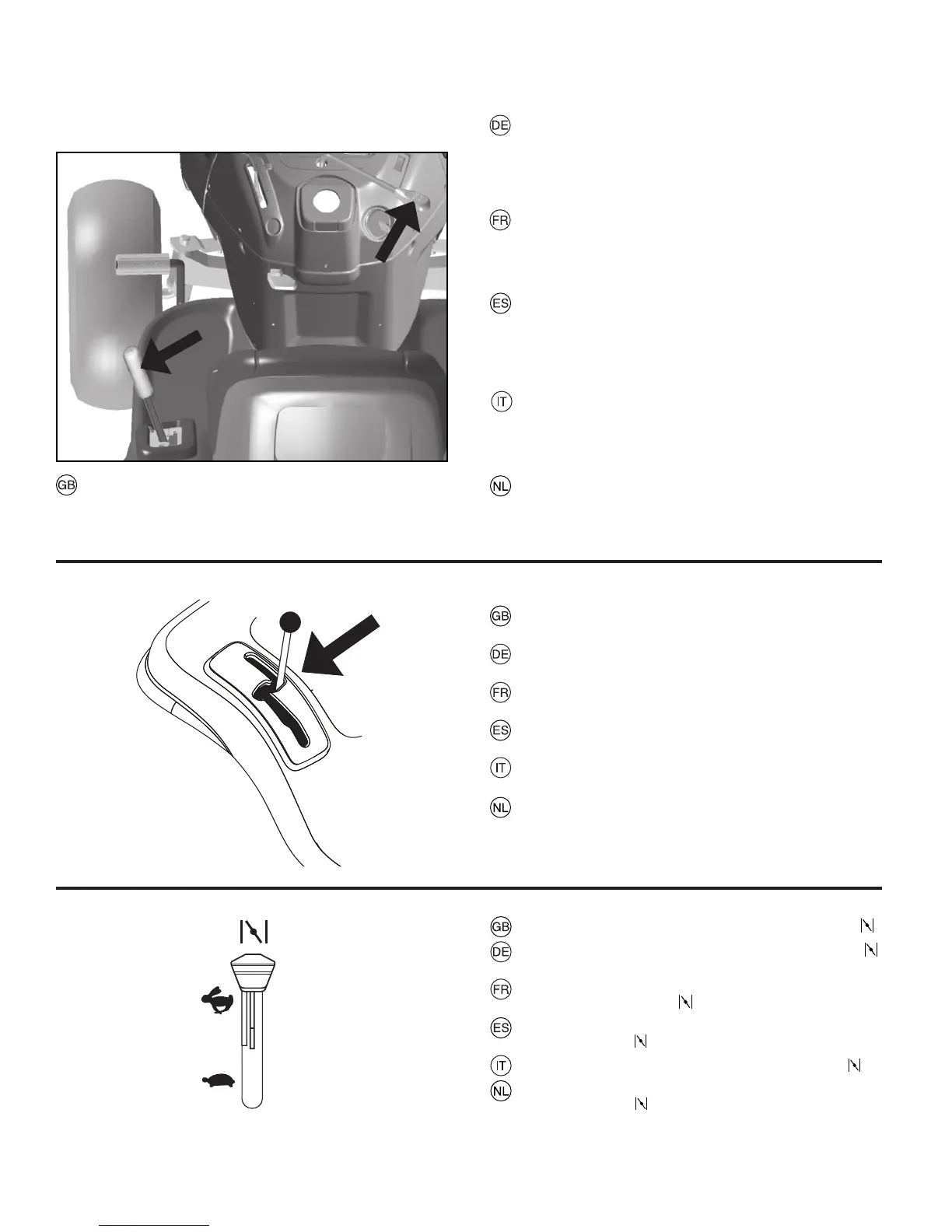 DE

FR

ES

IT

GB

NL

GB

DE

FR

ES

IT

NL

GB

DE

FR

ES

IT

NL