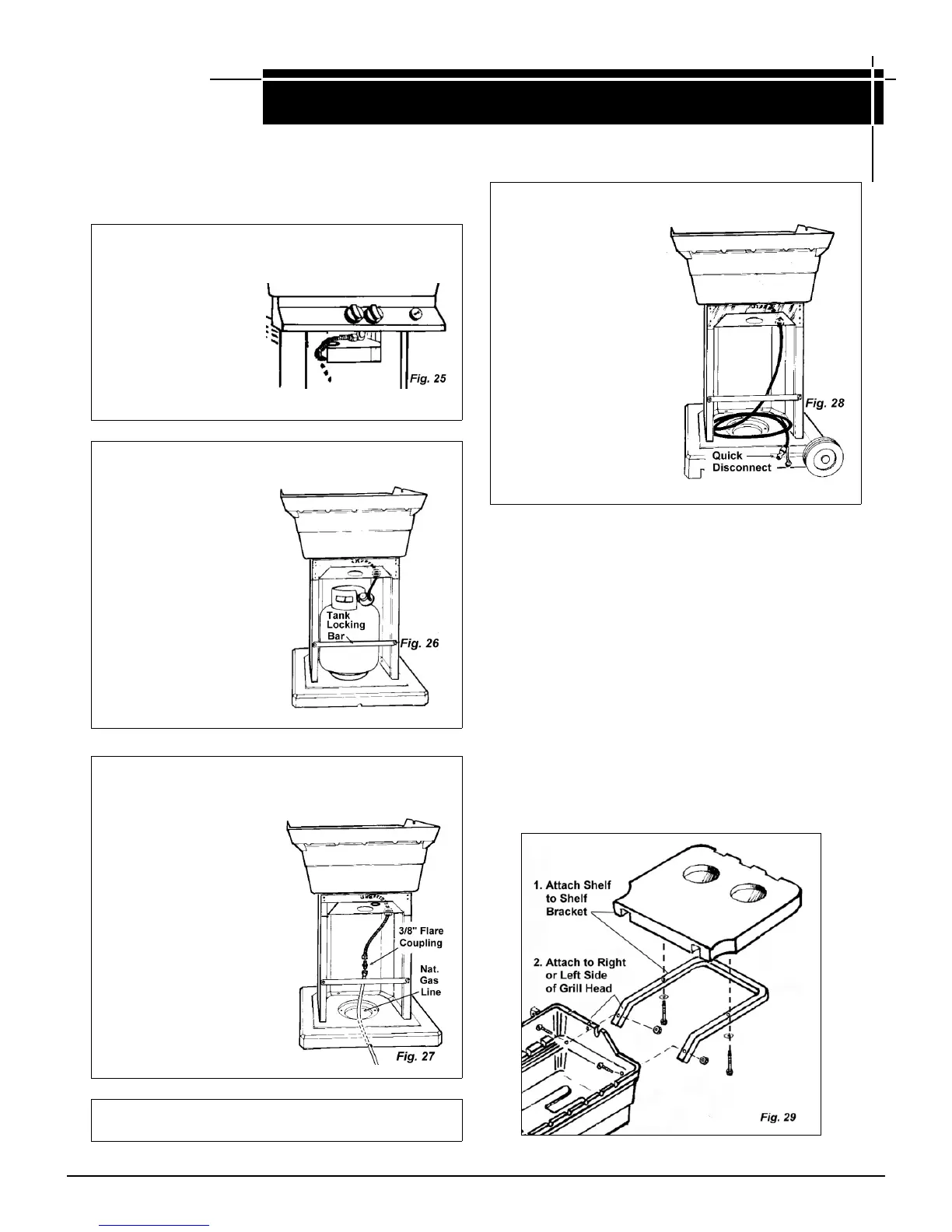 Fig. 25

Tank
Locking
Bar

Fig. 26

3/8" Flare
Coupling

Nat.
Gas
Line

Fig. 27

Fig. 28

Quick
Disconnect

1. Attach Shelf
to Shelf
Bracket

2. Attach to Right
or Left Side
of Grill Head

Fig. 29