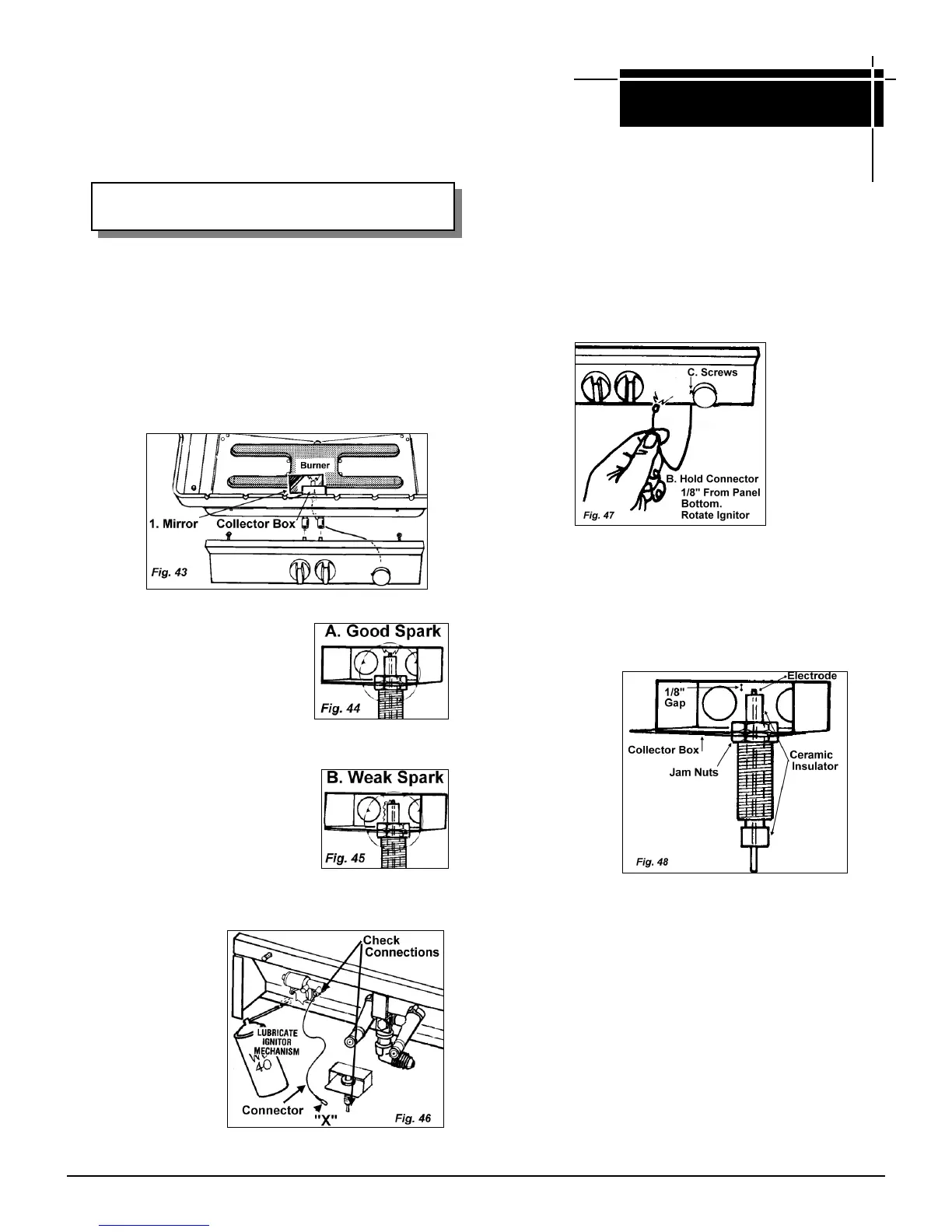 Burner

1. Mirror

Collector Box

Fig. 43

A. Good Spark

Fig. 44

B. Weak Spark

Fig. 45

Check Connections

LUBRICATE IGNITOR MECHANISM

WD 40

Connector

"X"

Fig. 46

C. Screws

B. Hold Connector 1/8" From Panel Bottom. Rotate Ignitor

Fig. 47

Electrode

1/8" Gap

Collector Box

Jam Nuts

Ceramic Insulator

Fig. 48