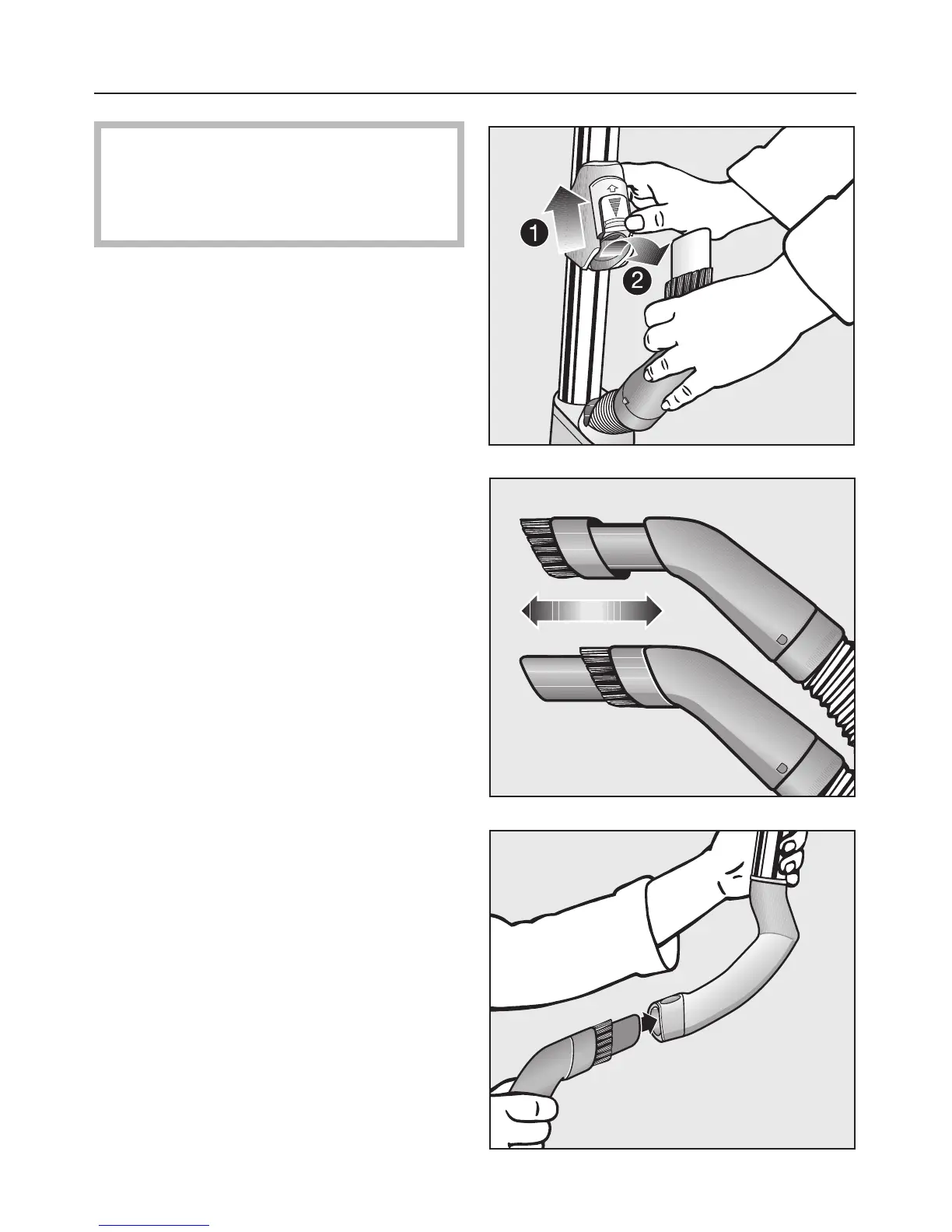 1

2