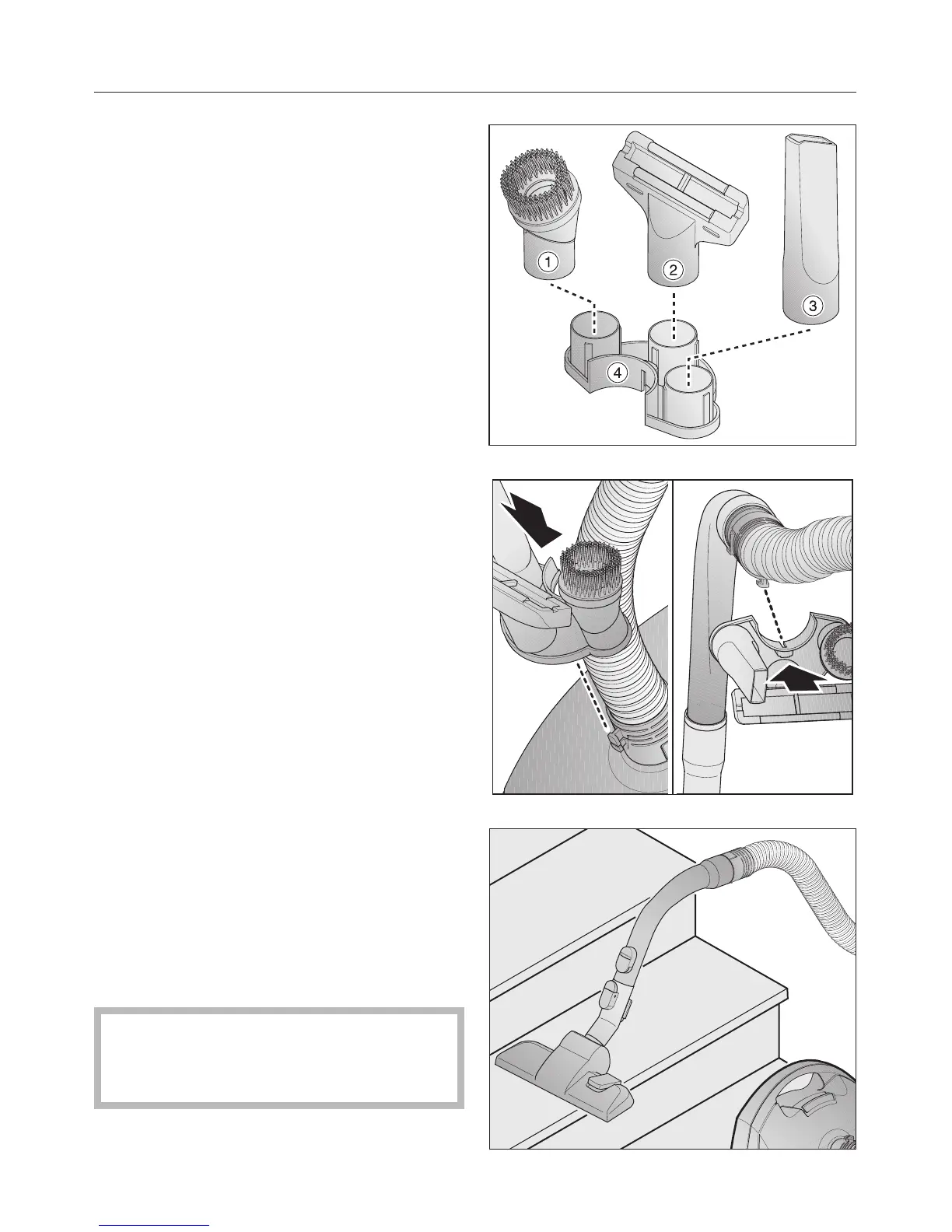 1

2

3

4