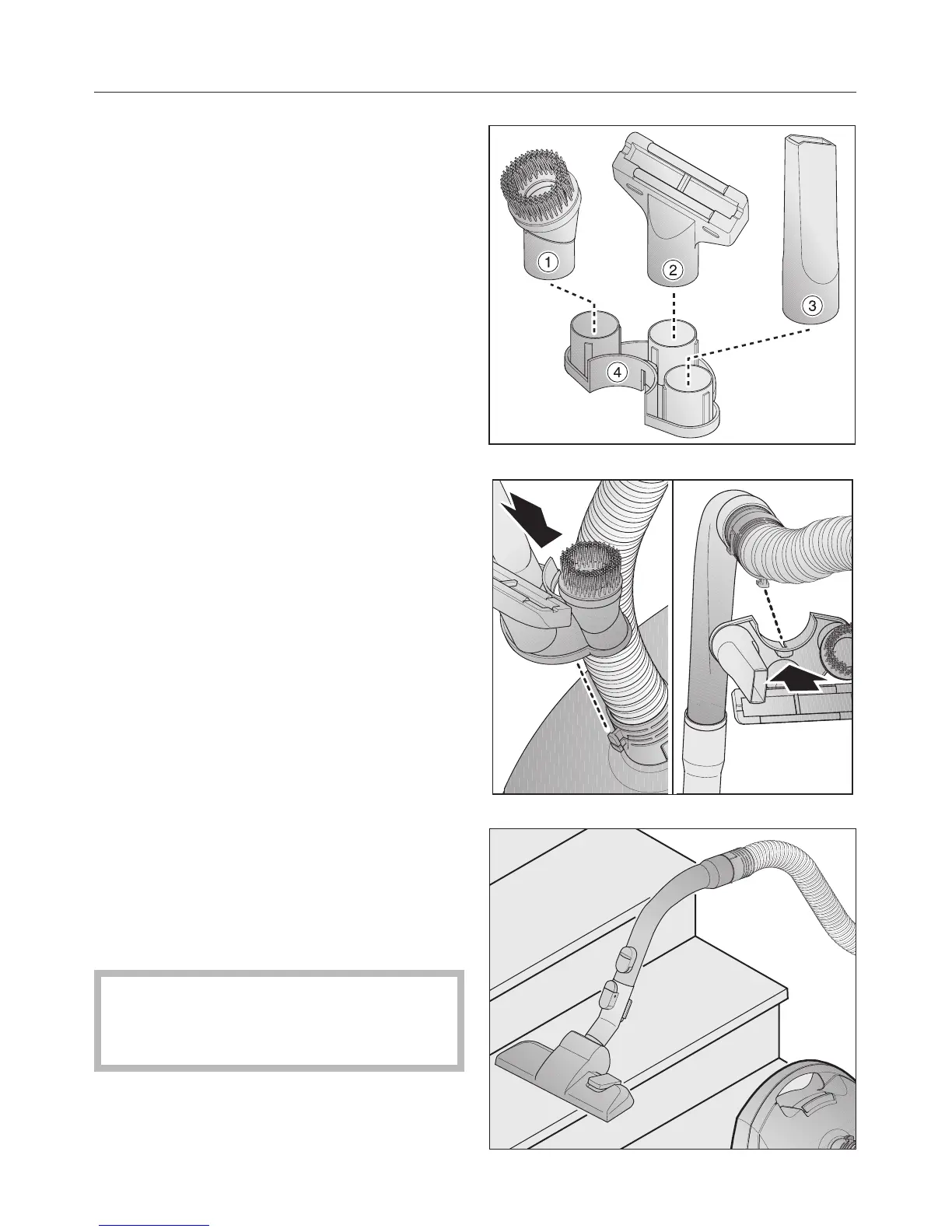 1

2

3

4