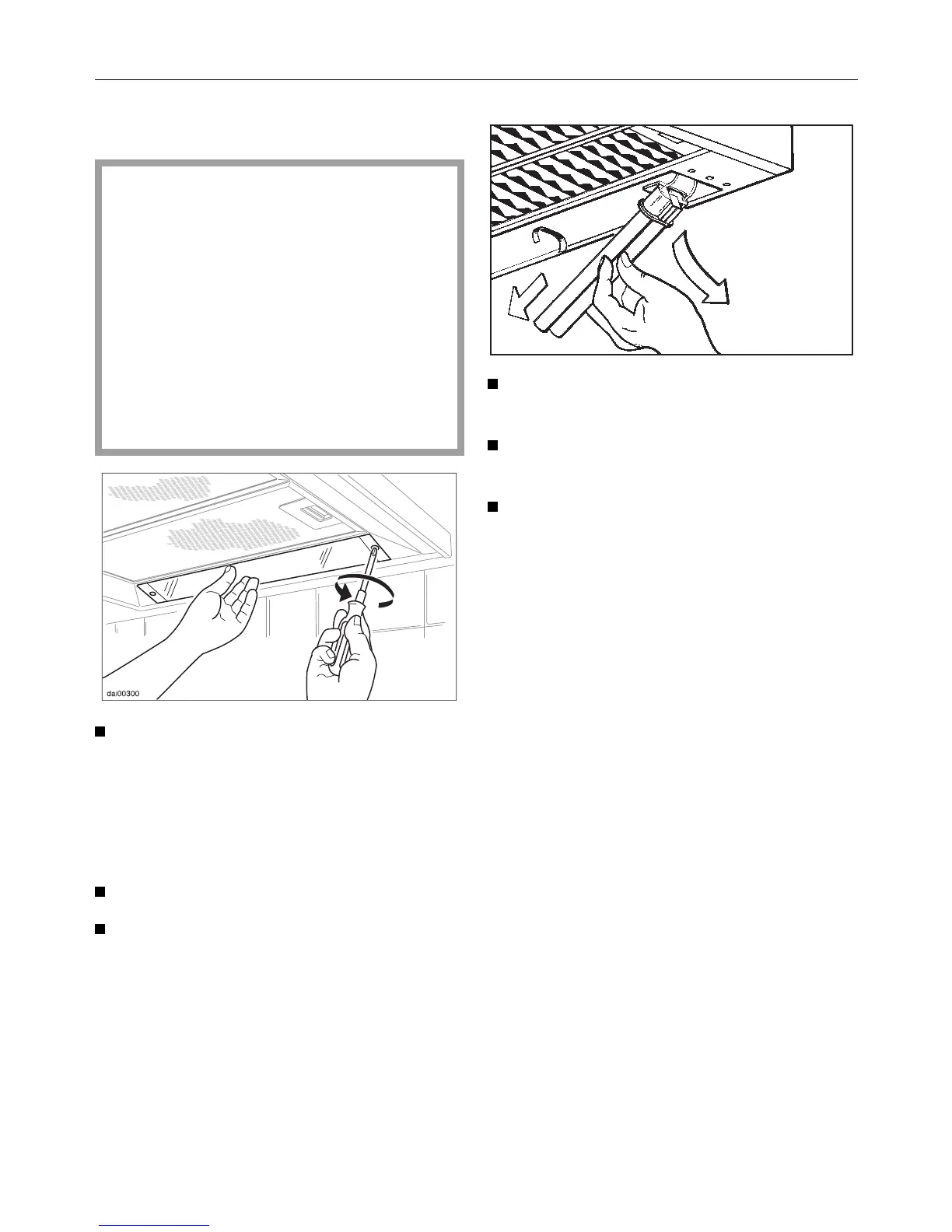 dai00300