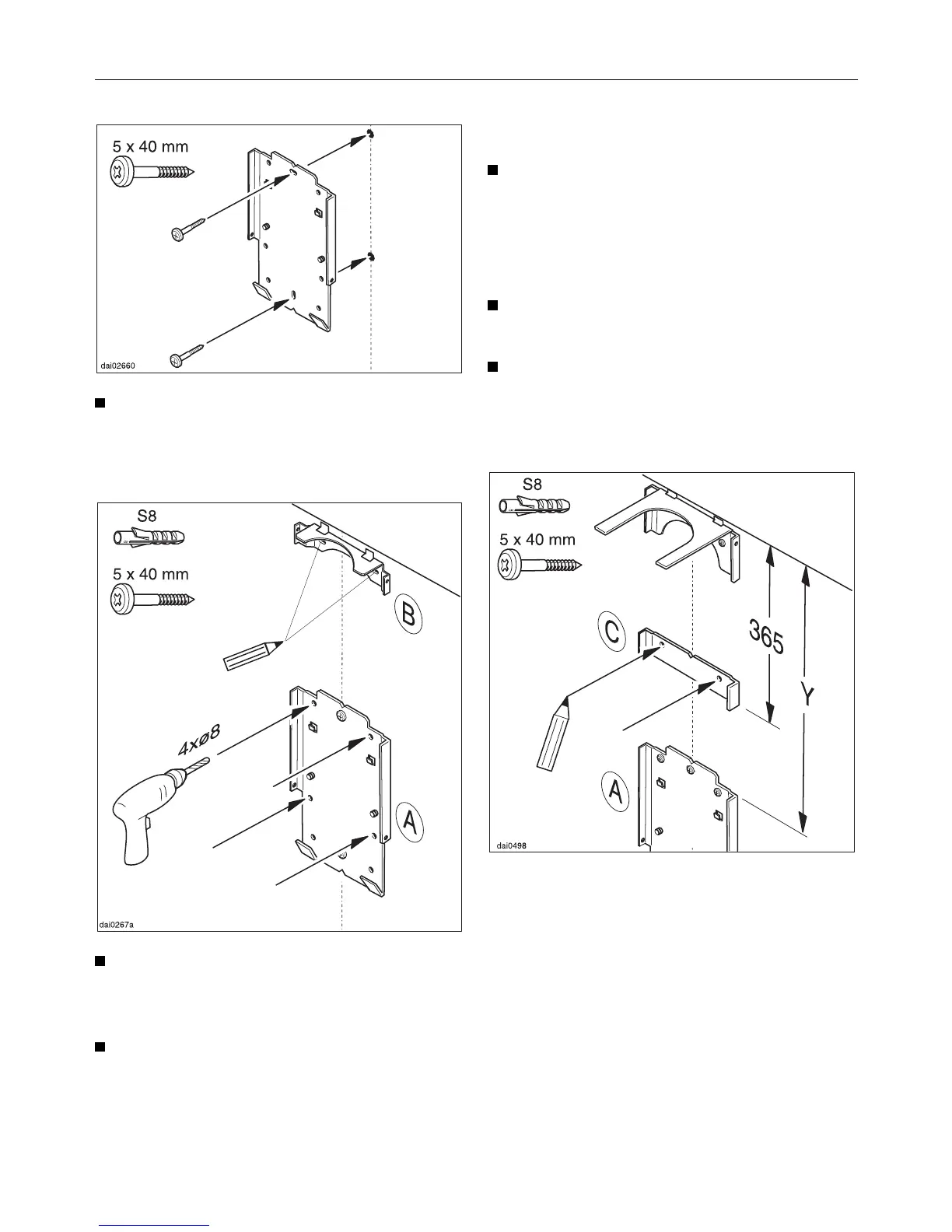 5 x 40 mm

dai02660

S8

5 x 40 mm

B

4xø8

A

dai0267a

S8

5 x 40 mm

C

365

Y

A

dai0498