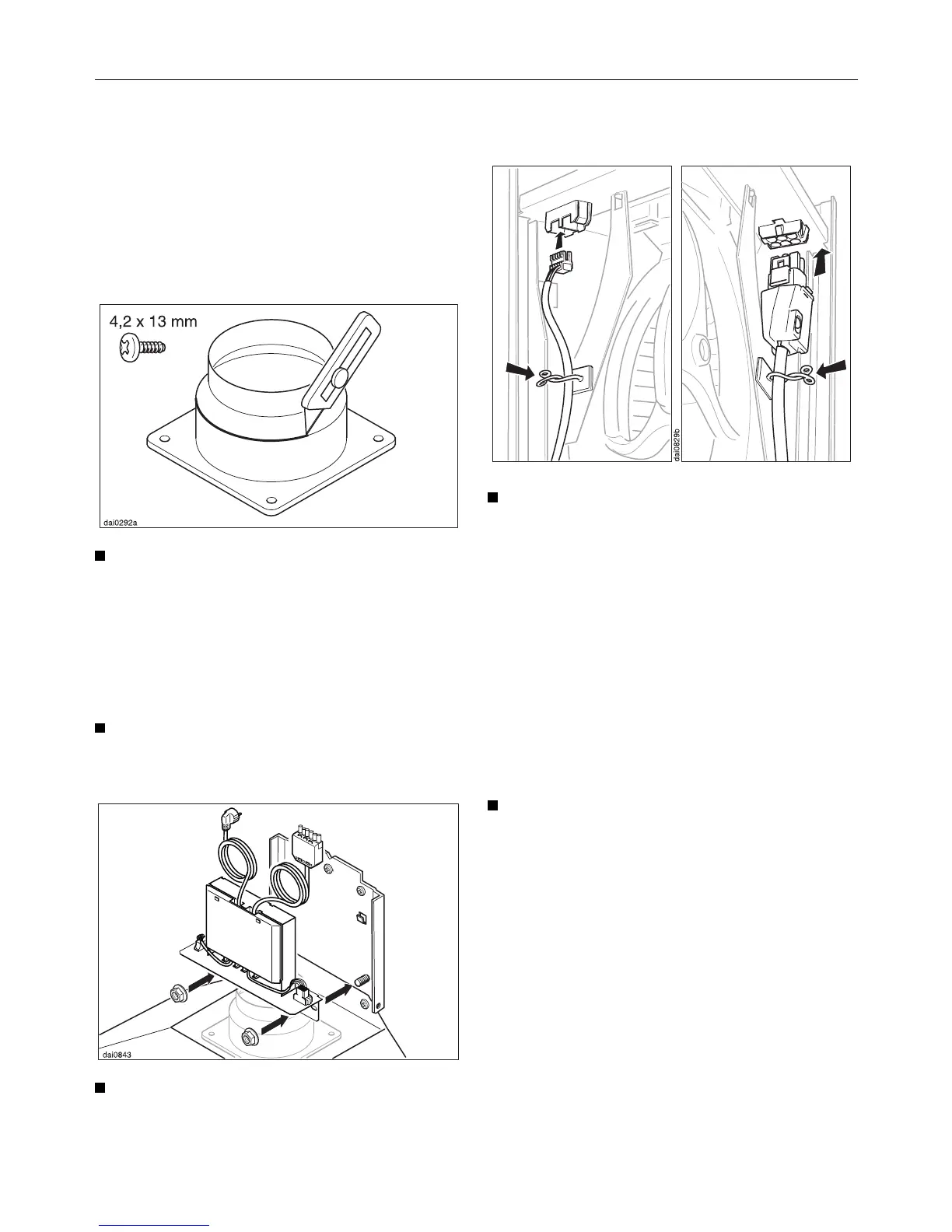 4,2 x 13 mm

dai0292a

dai0843

dai0829b