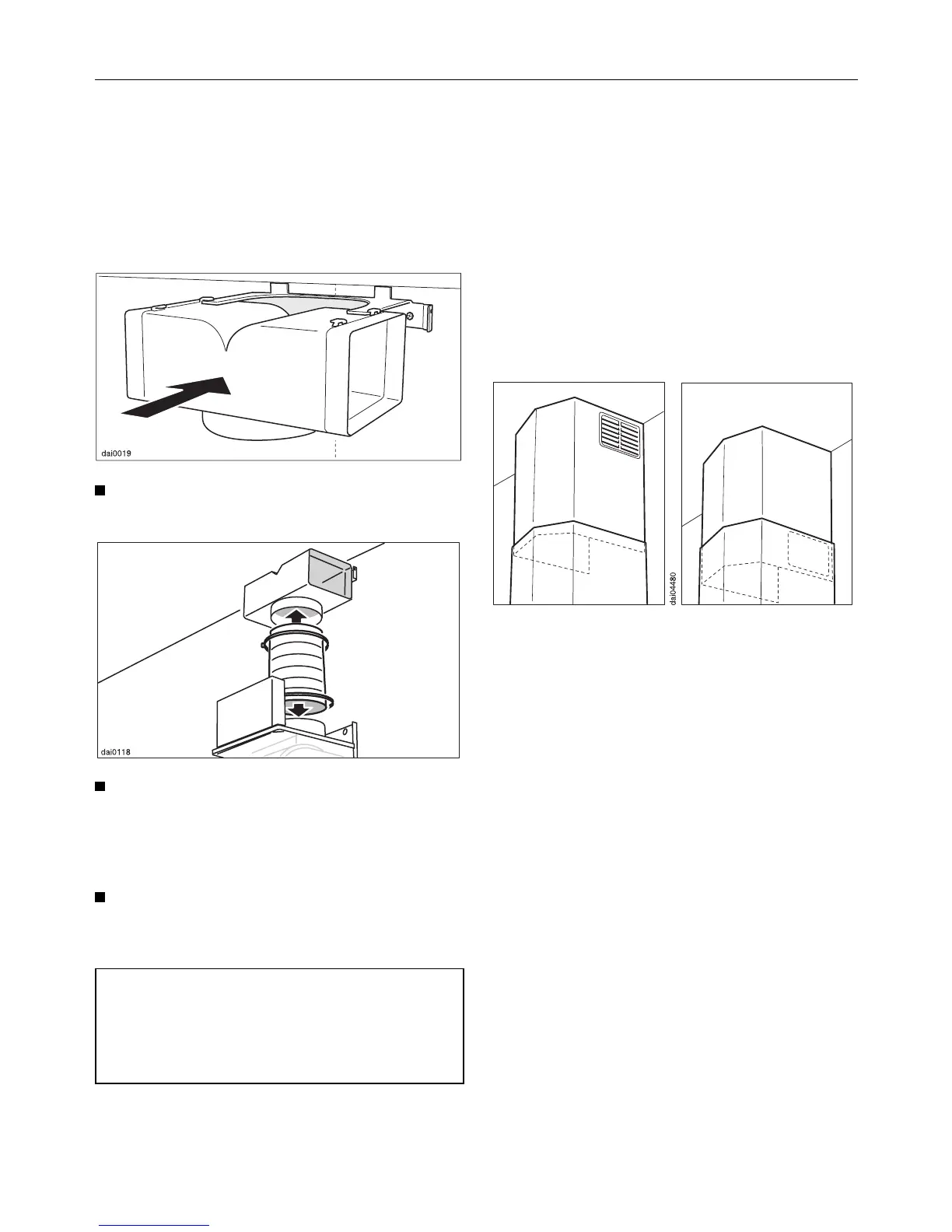 dai0019

dai0118

dai04480