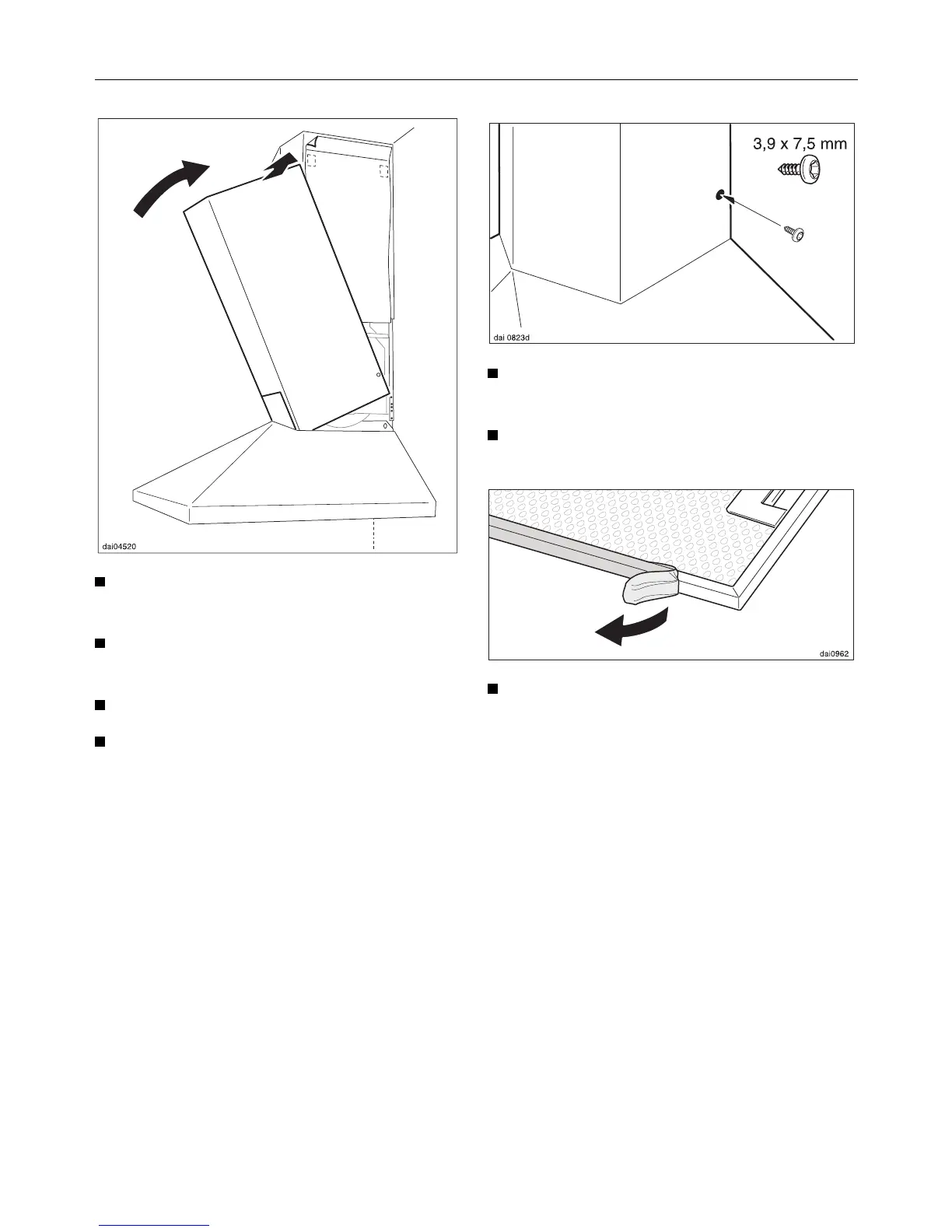 dai04520

3,9 x 7,5 mm

dai 0823d

dai0962