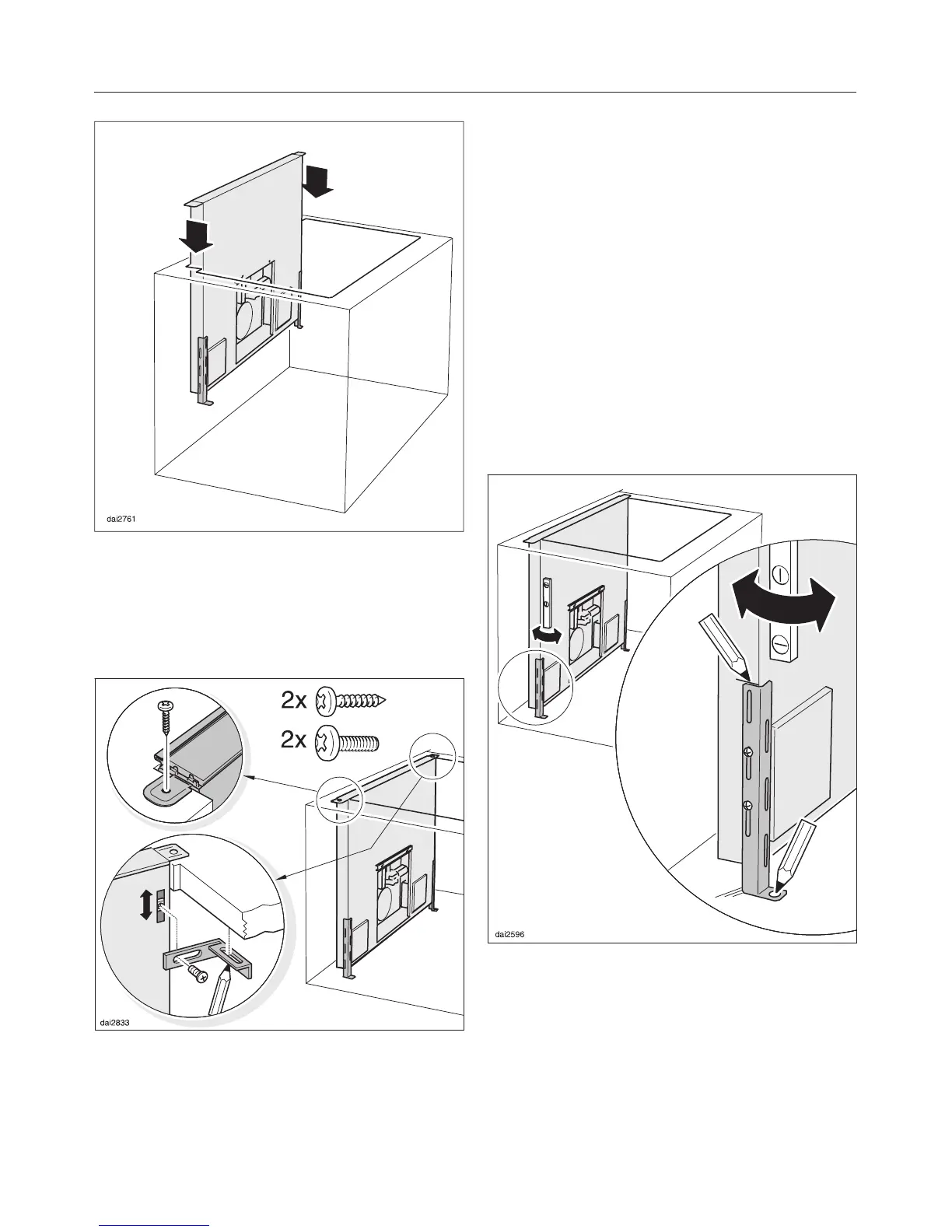 dai2761

2x
2x

dai2833

dai2596