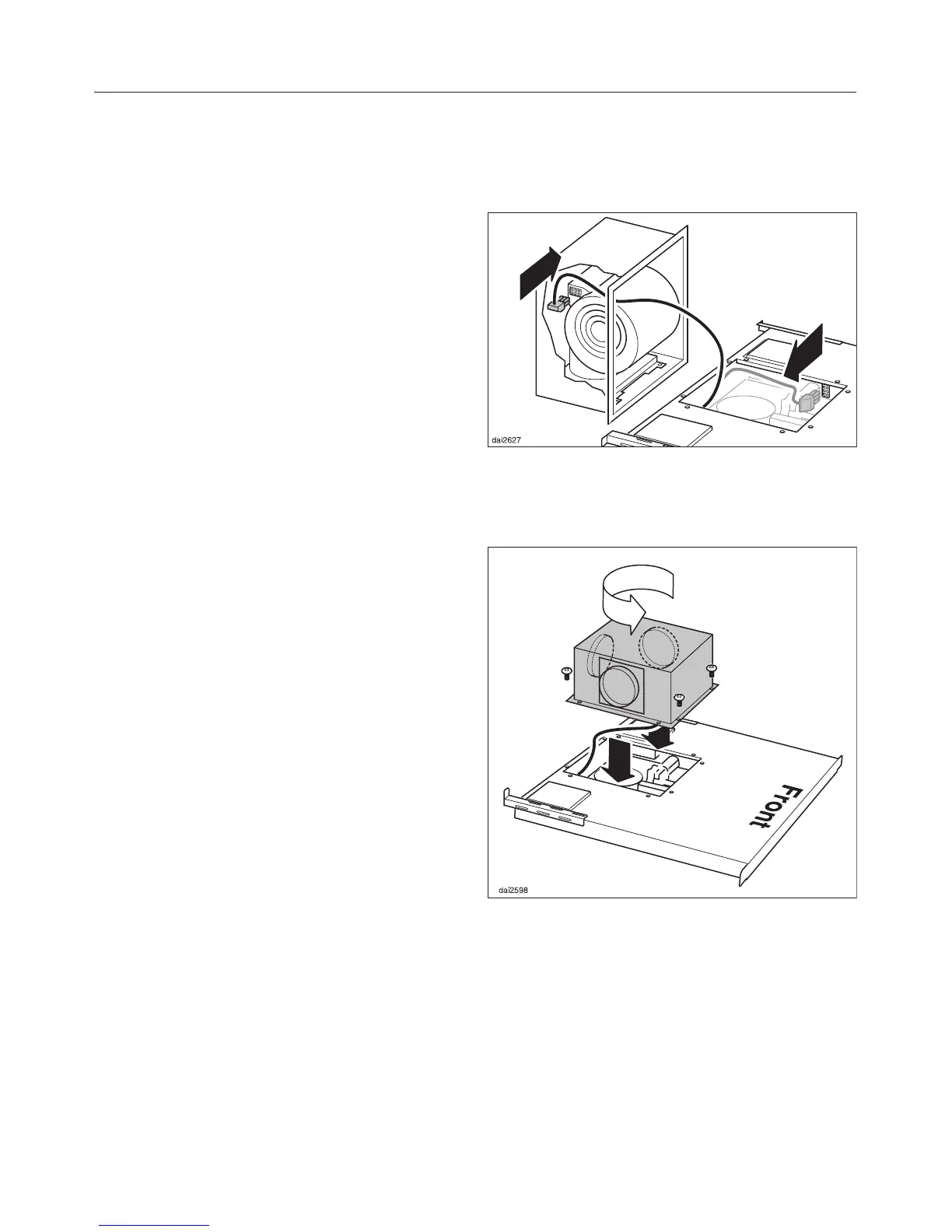 dai2627

Front

dai2598