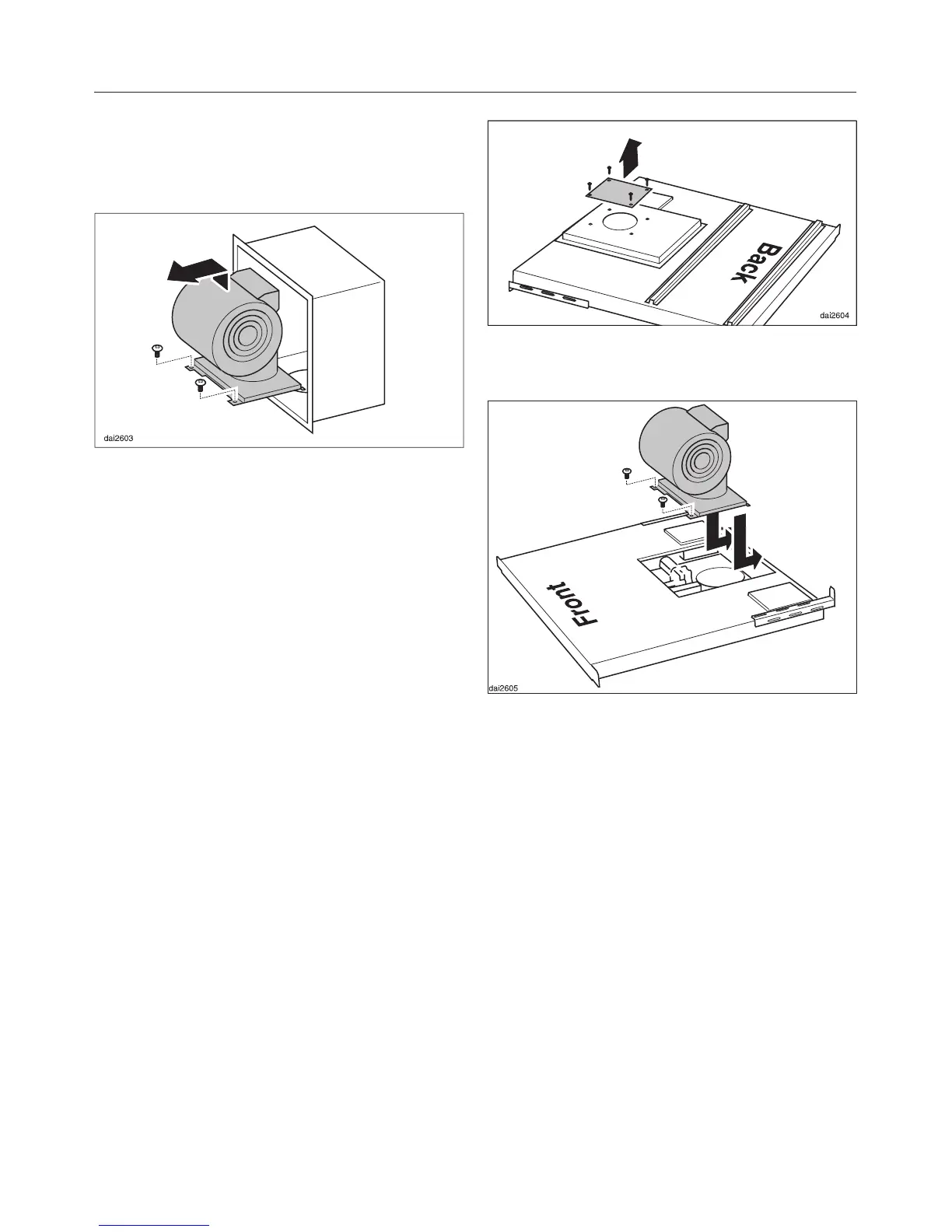 dai2603

Back

dai2604

Front

dai2605