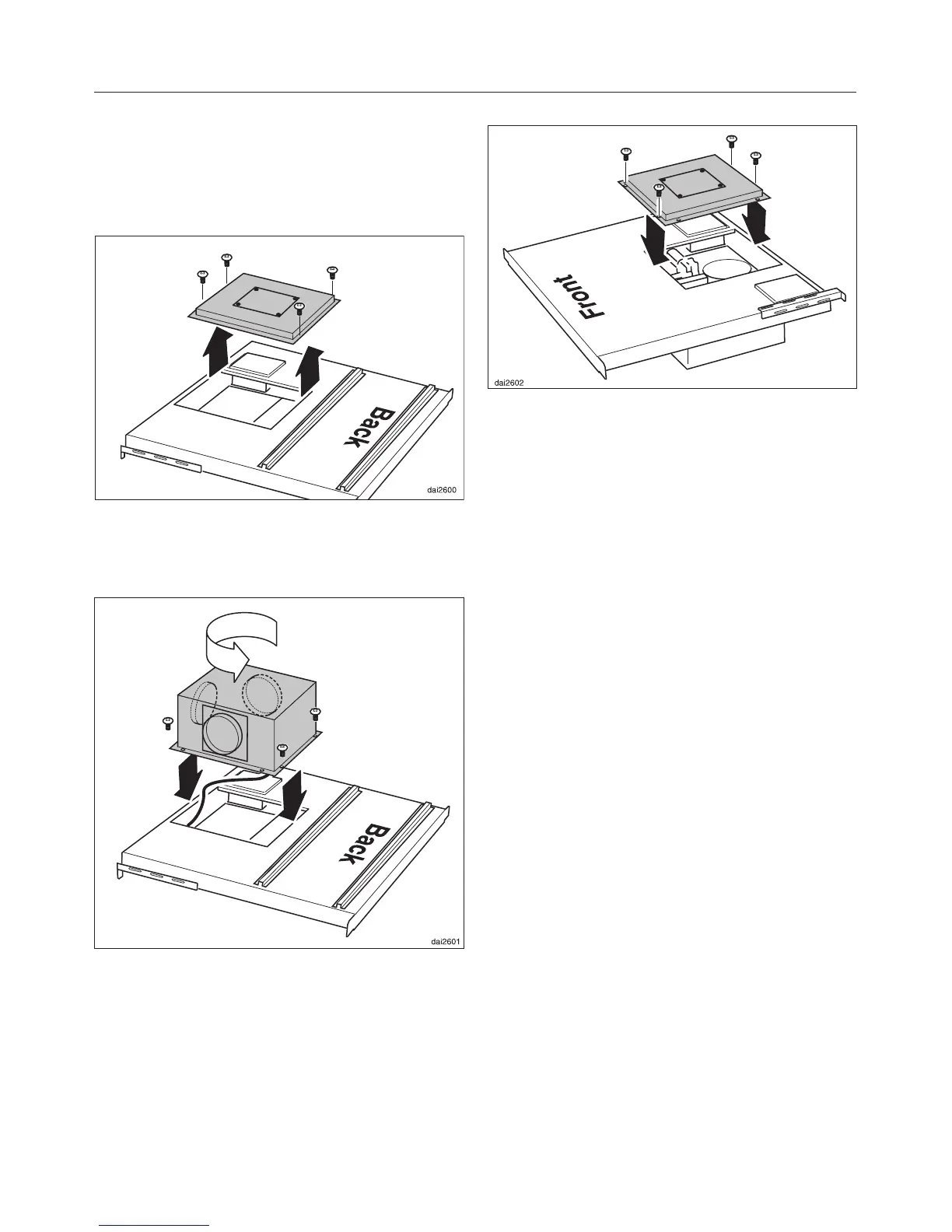 Back

dai2600

Back

dai2601

Front

dai2602