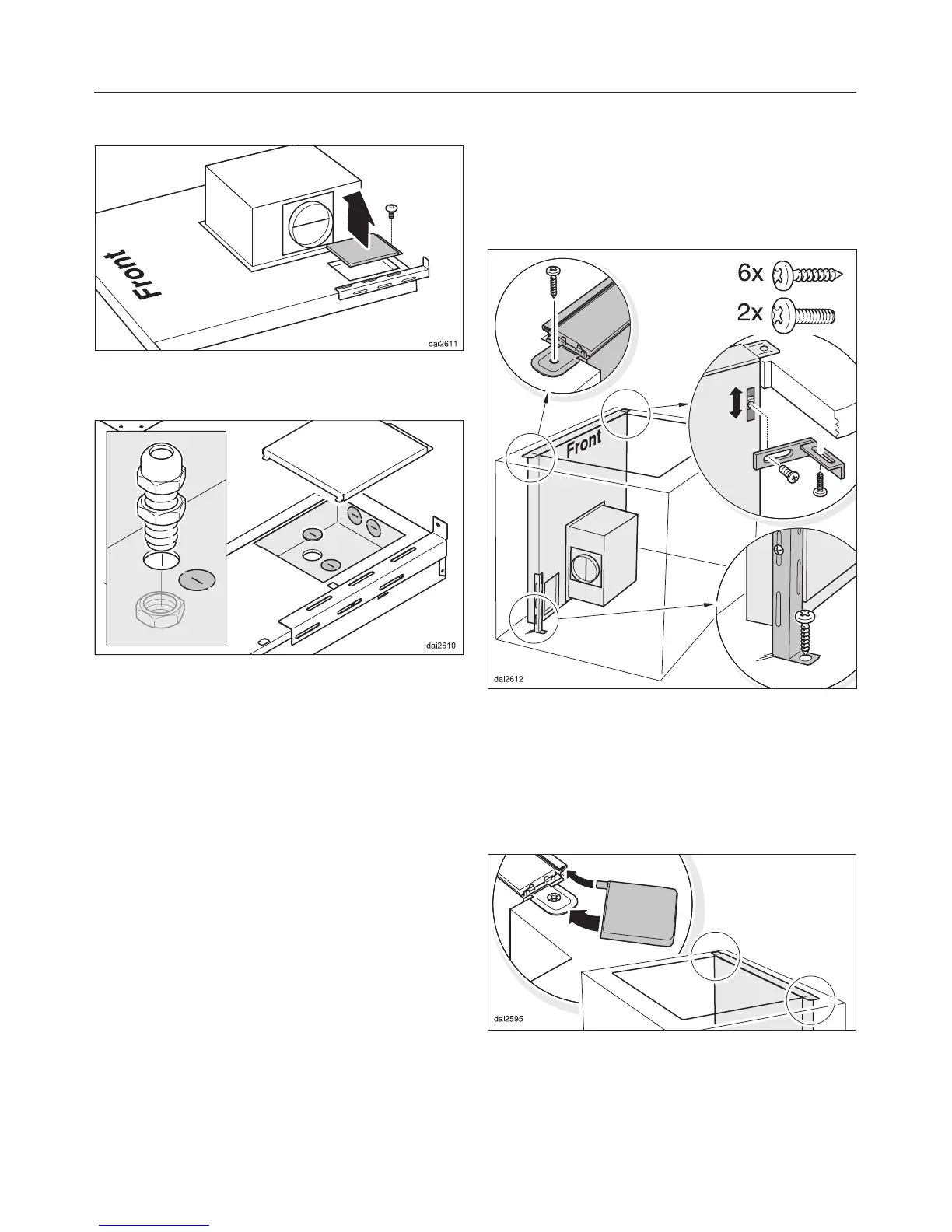 Front

dai2611

dai2610

6x

2x

Front

dai2612

dai2595