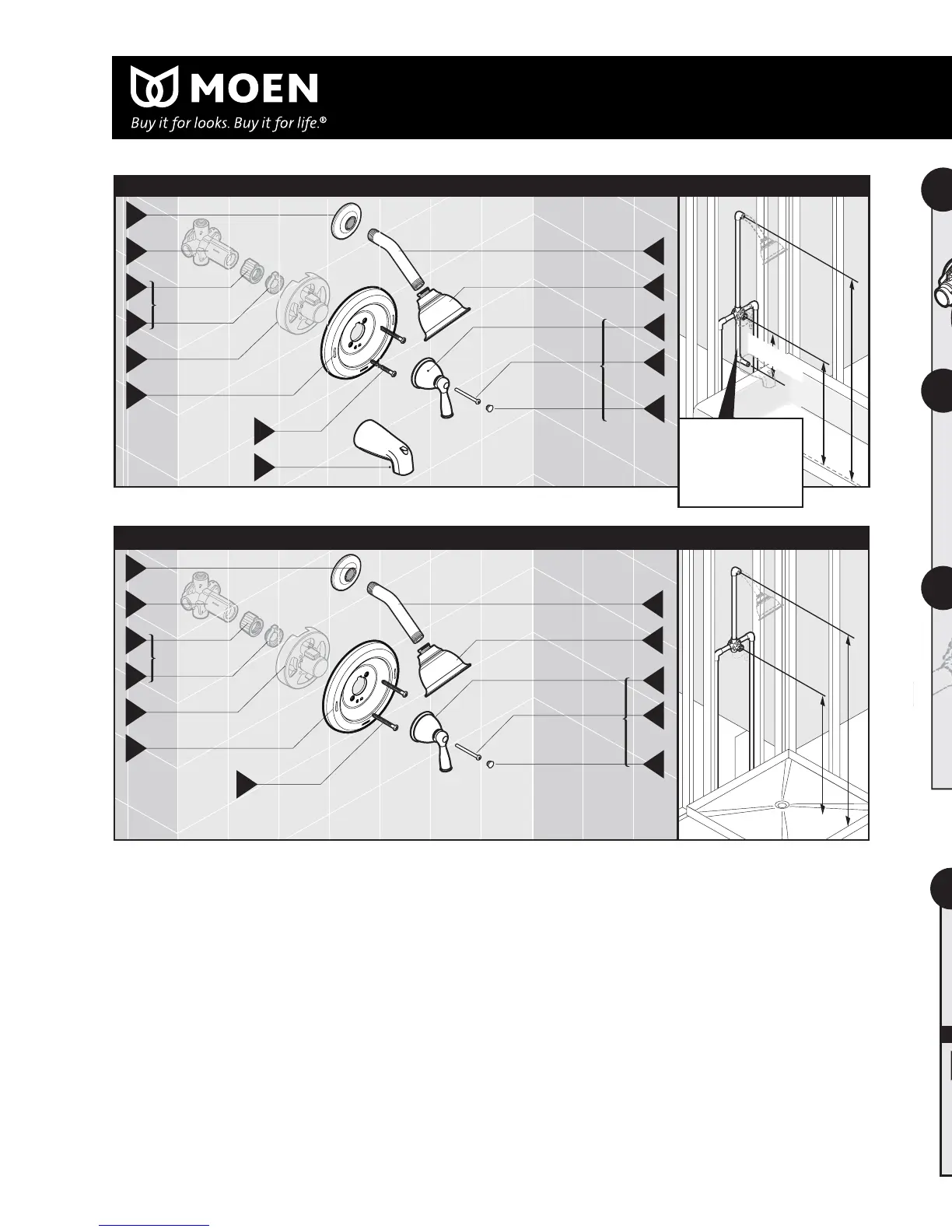 MOEN
Buy it for looks. Buy it for life.®