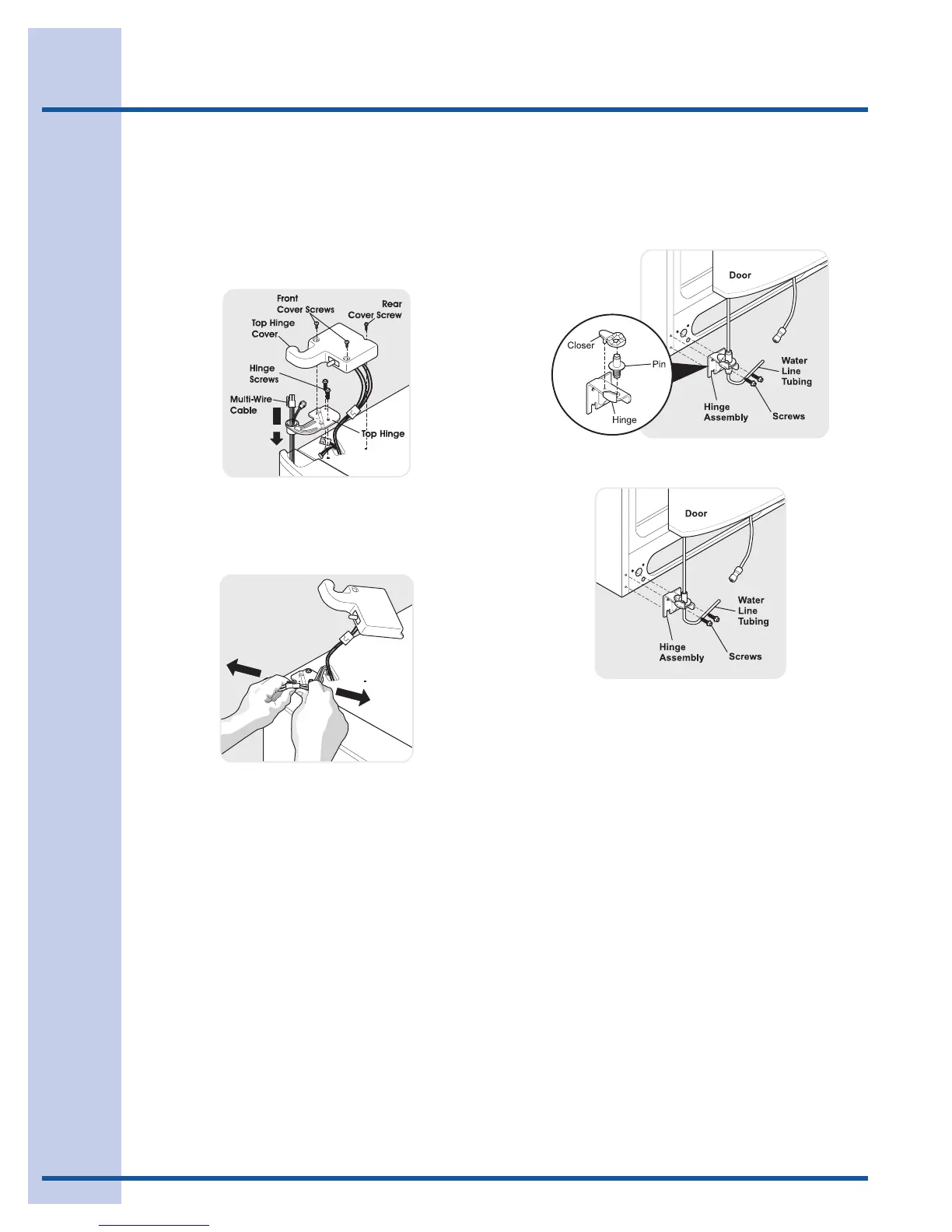 Front Cover Screws
Rear Cover Screw
Top Hinge Cover
Hinge Screws
Multi-Wire Cable
Top Hinge

Door
Closer
Pin
Hinge
Water Line Tubing
Hinge Assembly
Screws

Door
Water Line Tubing
Hinge Assembly
Screws