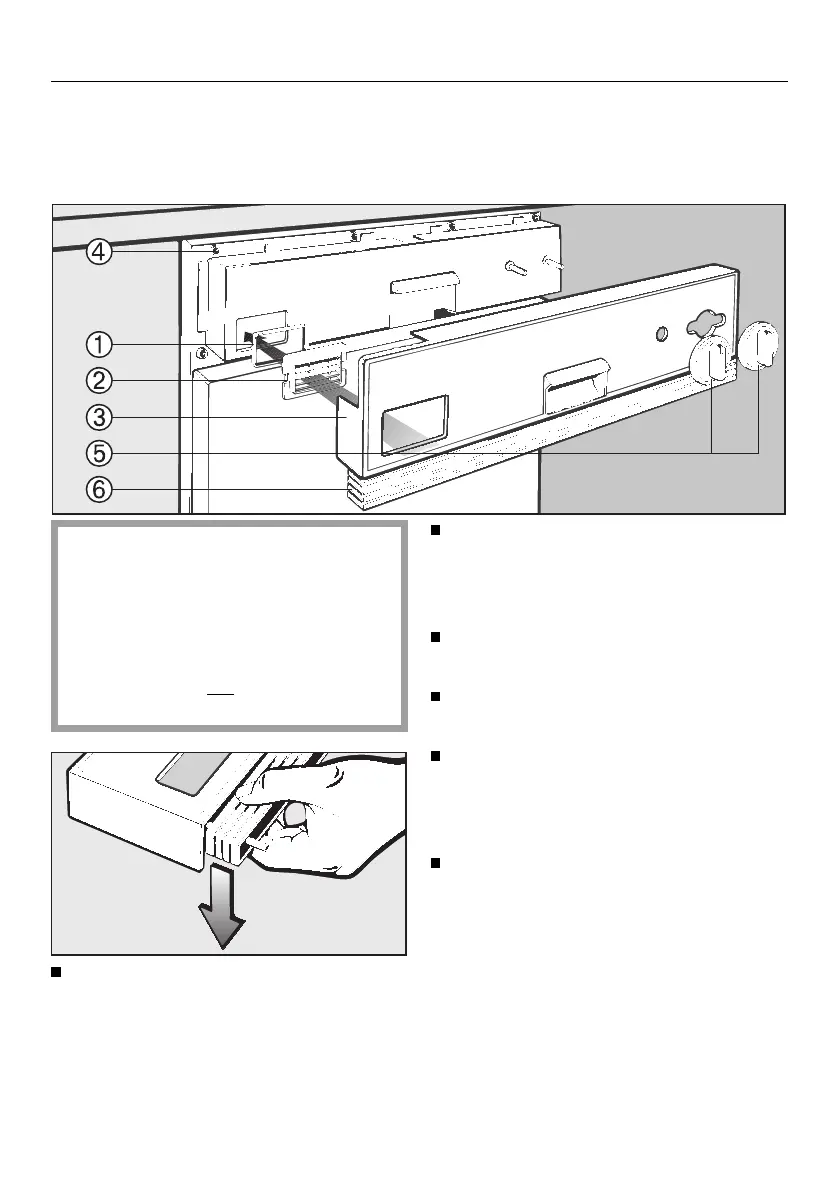 ④
①
②
③
⑤
⑥