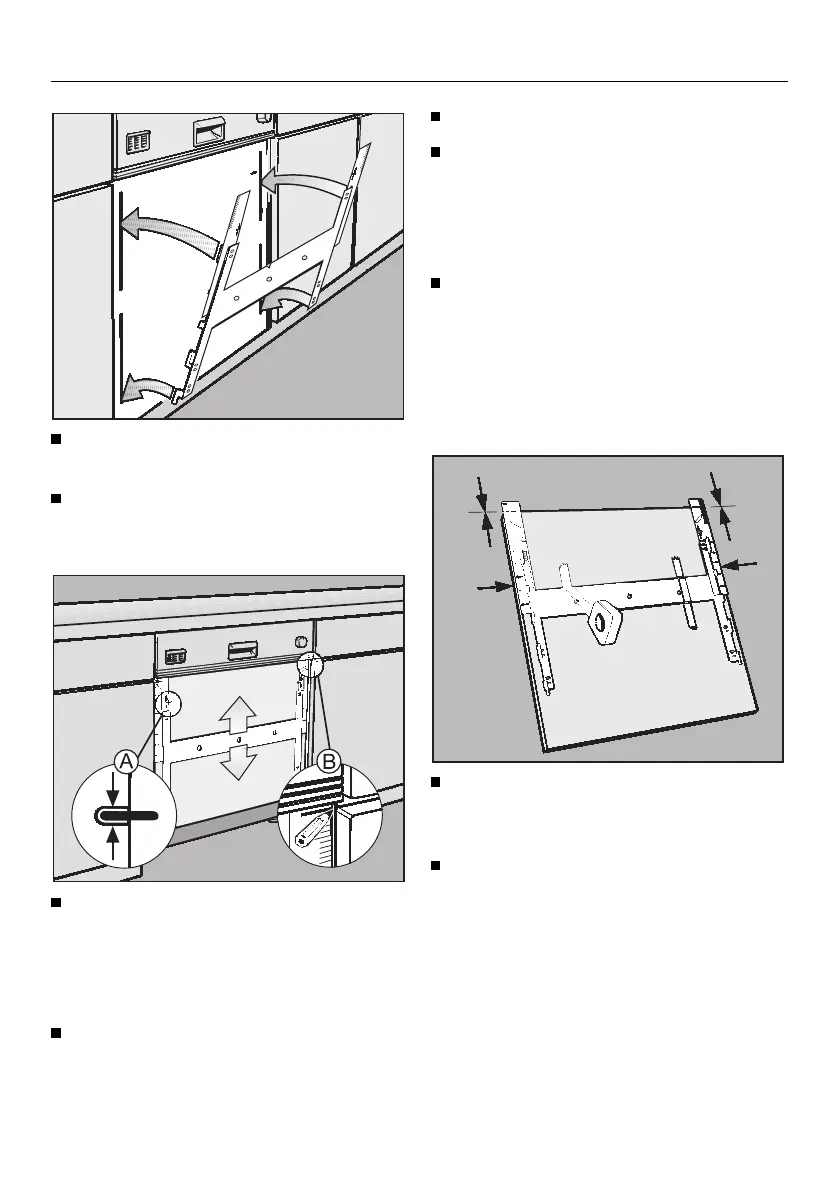 A

B