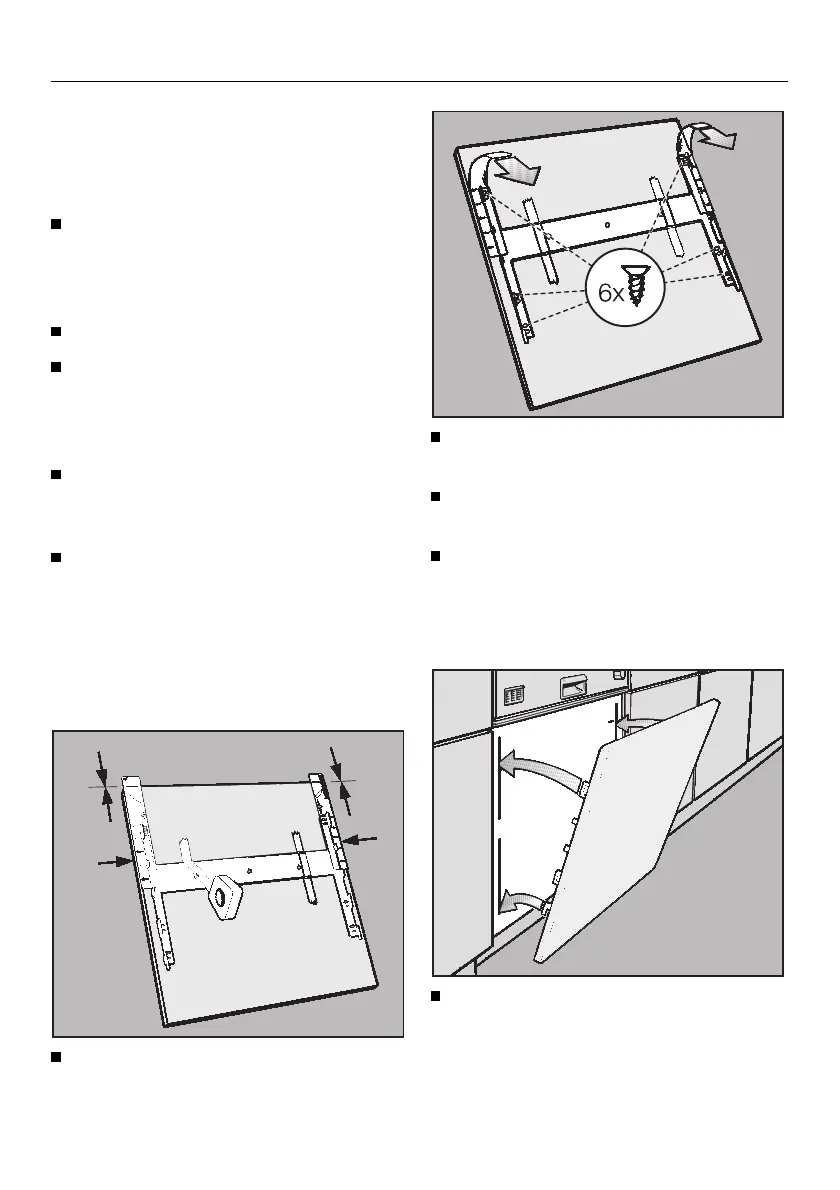 6x