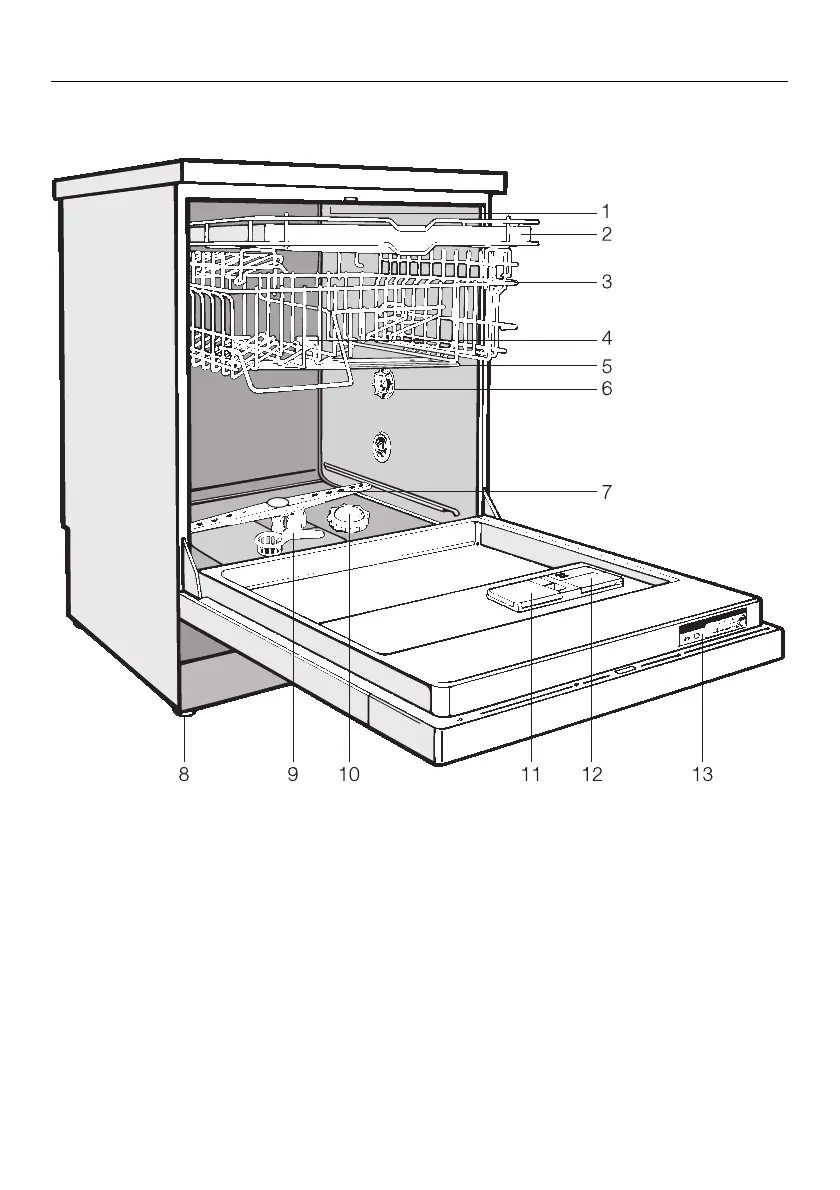 1
2
3
4
5
6
7
8
9
10
11
12
13