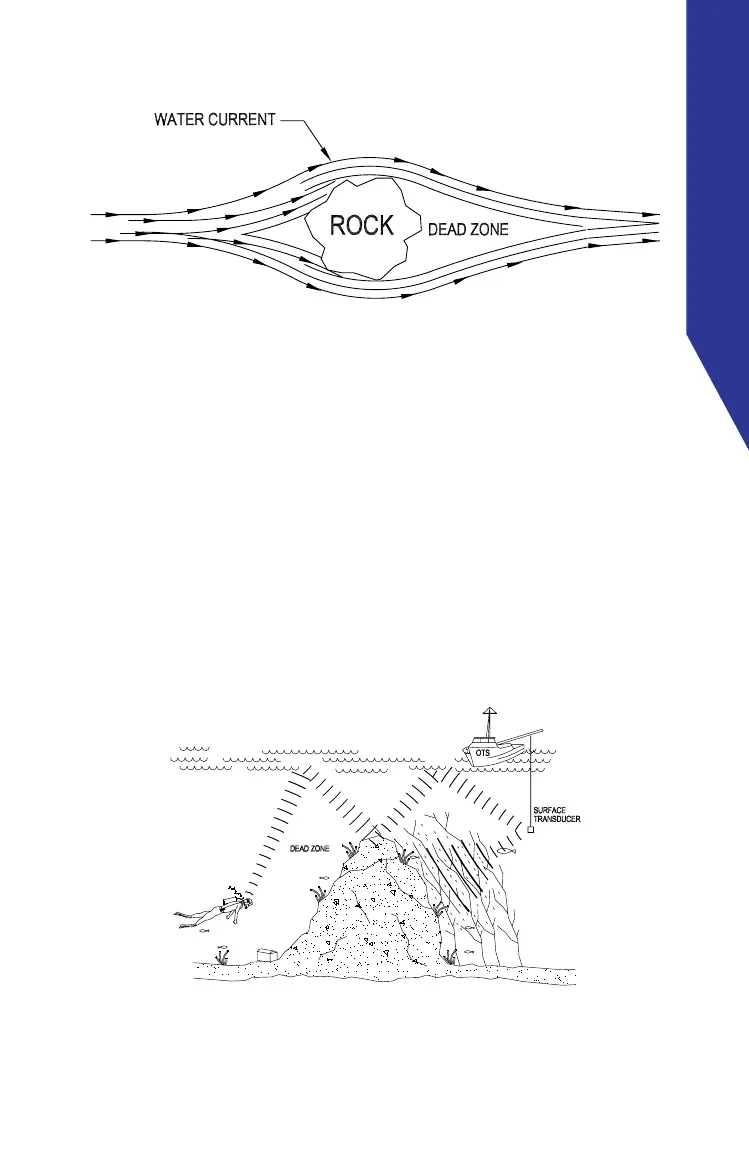 WATER CURRENT

ROCK

DEAD ZONE

OTS

SURFACE TRANSDUCER

DEAD ZONE