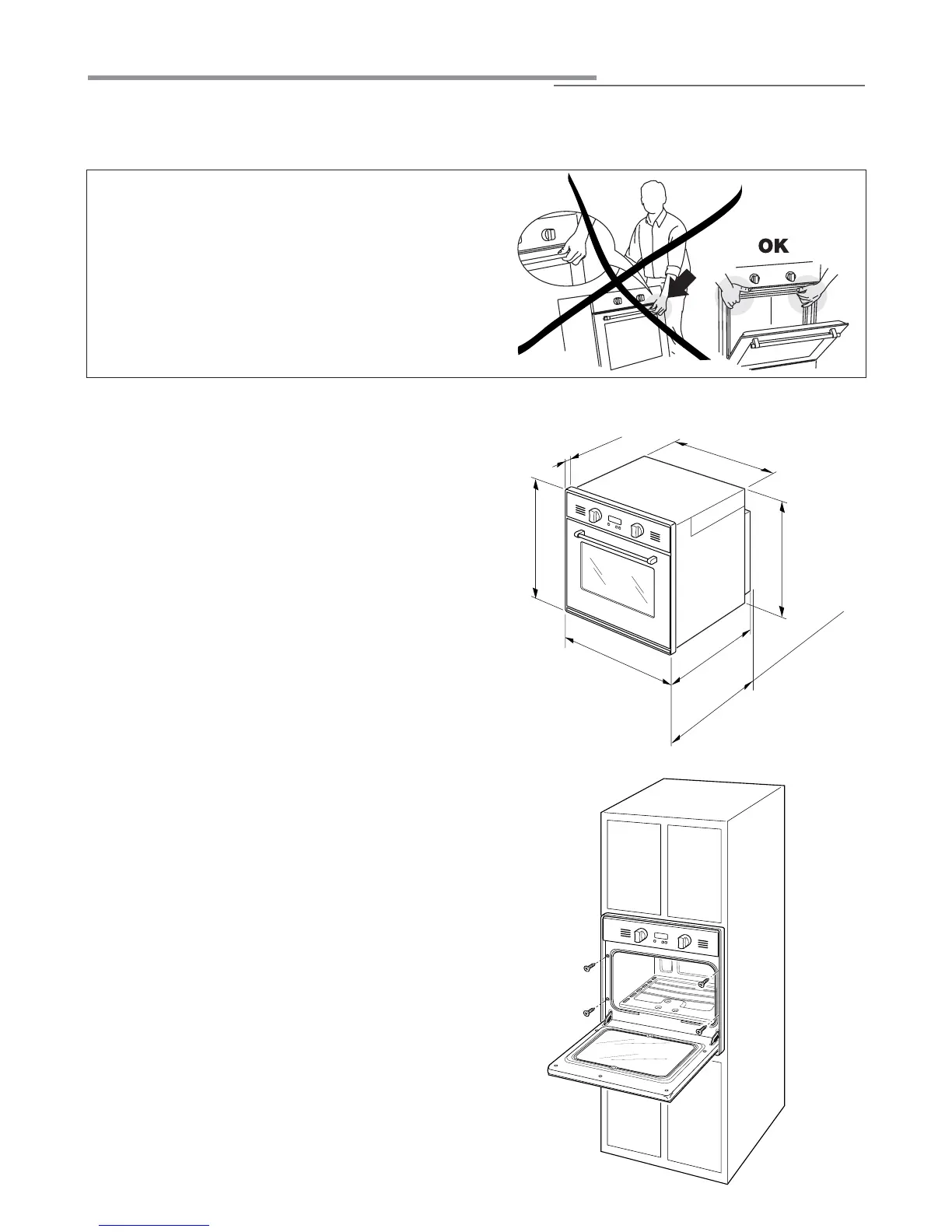 OK