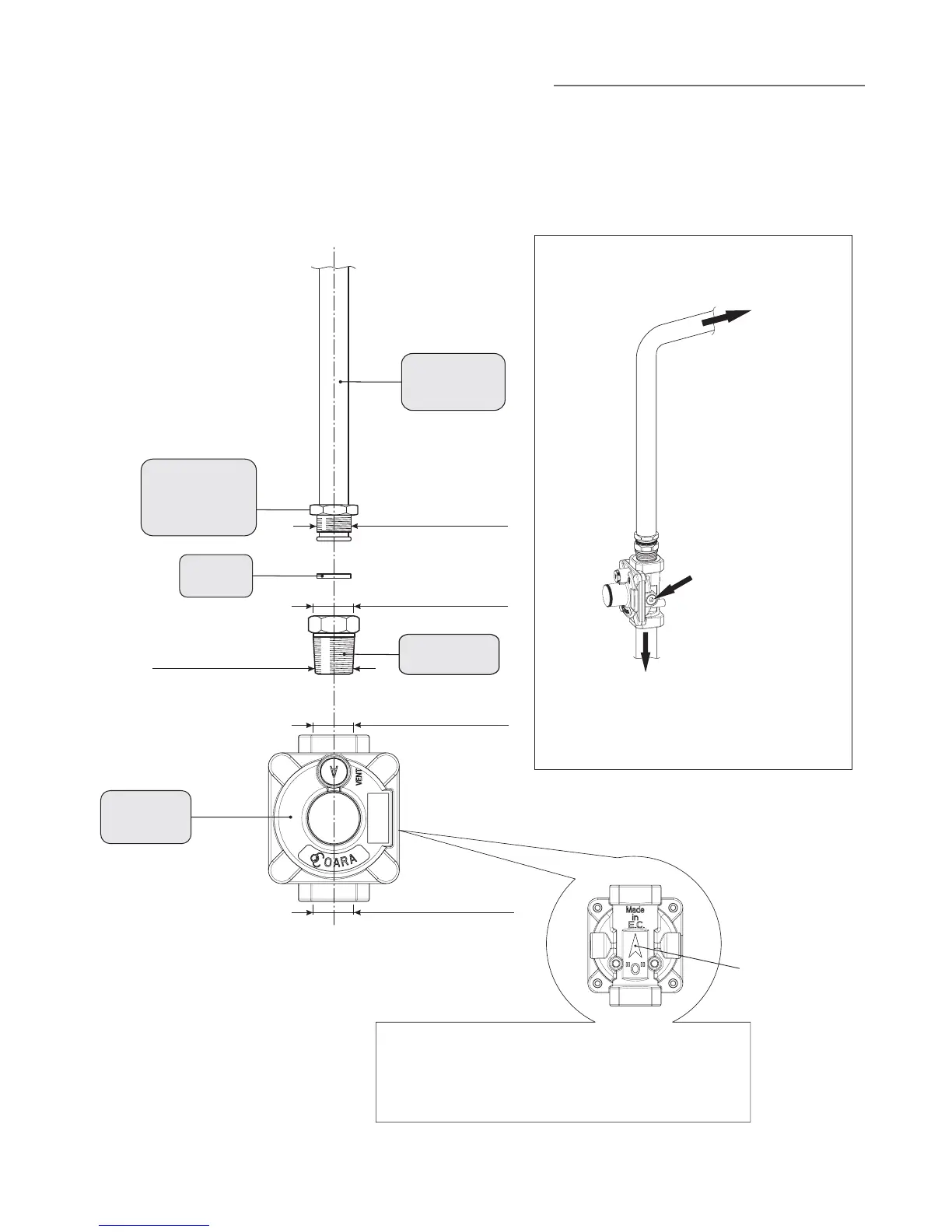 VENT

OARA

Made
in
E.C.