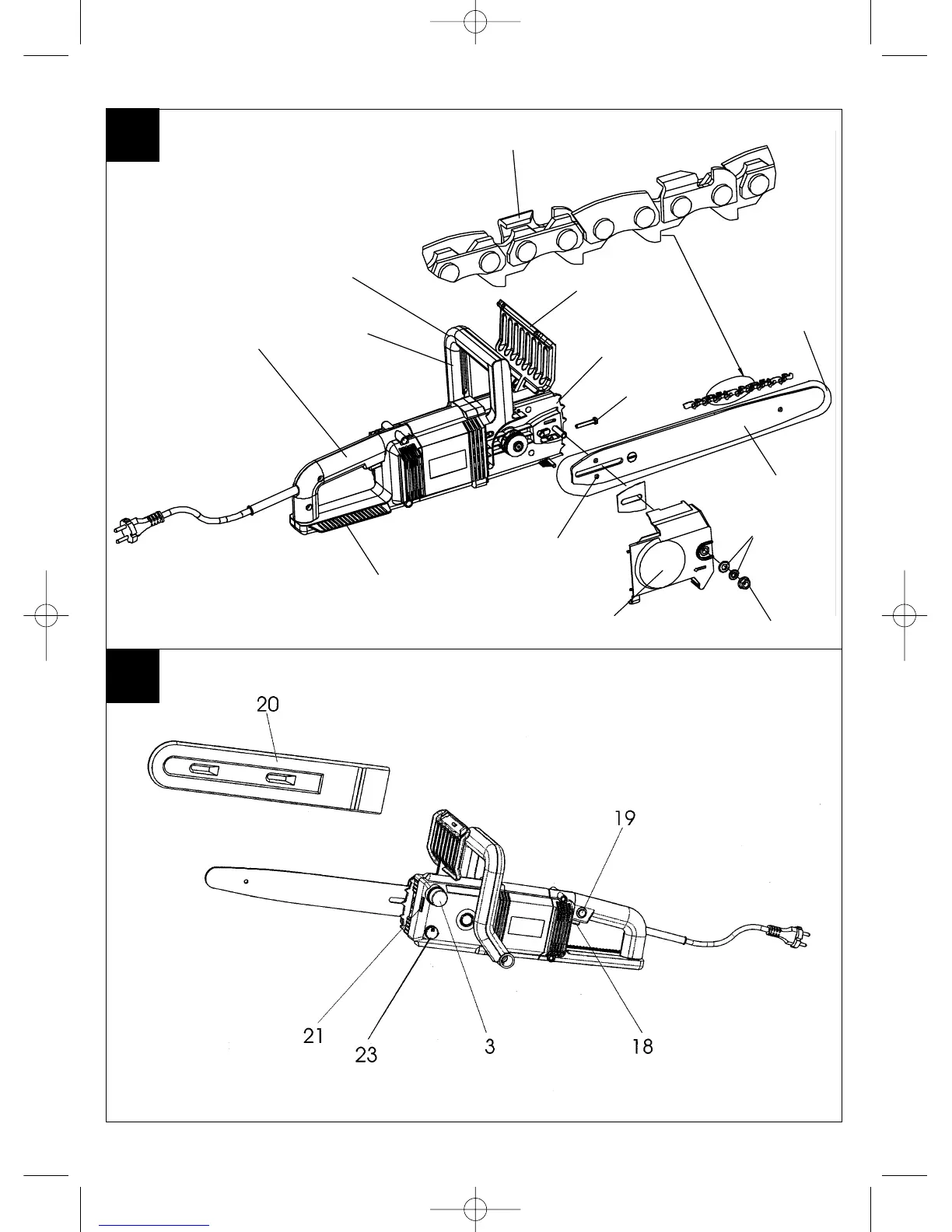 20

19

21

23

3

18