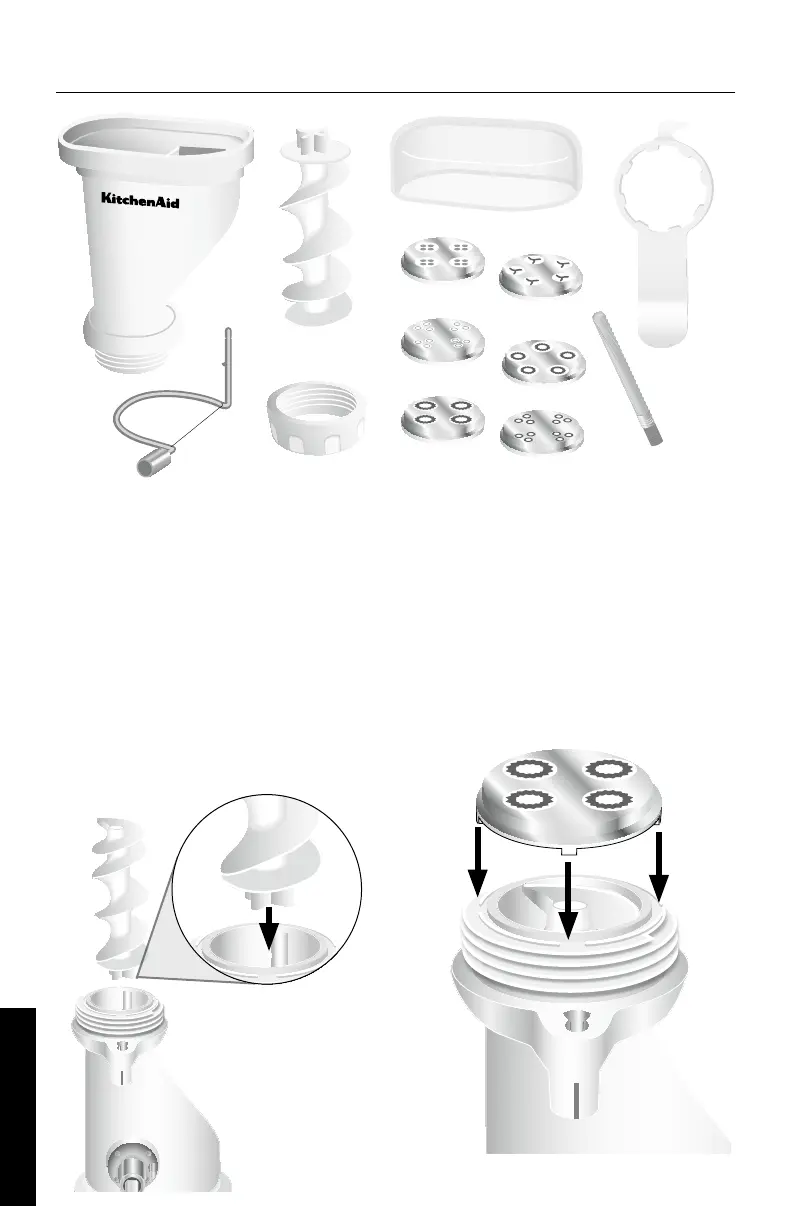 KitchenAid