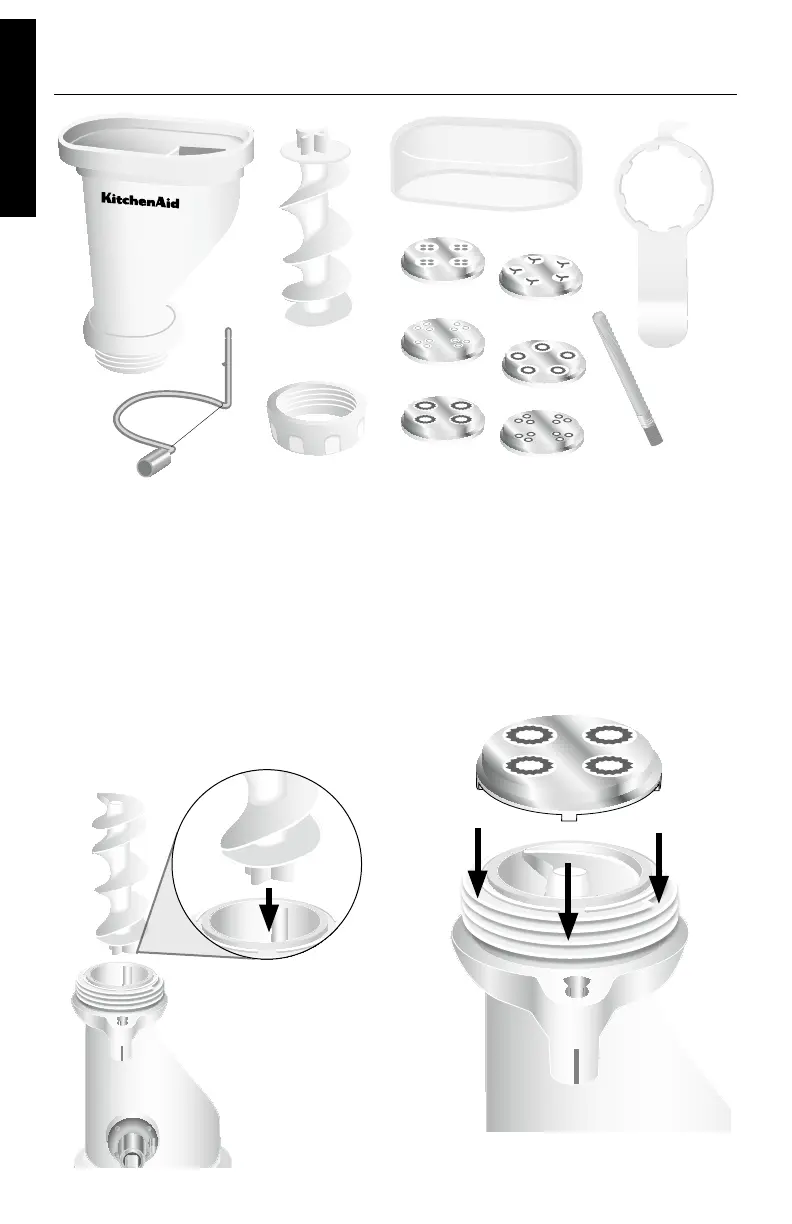 KitchenAid