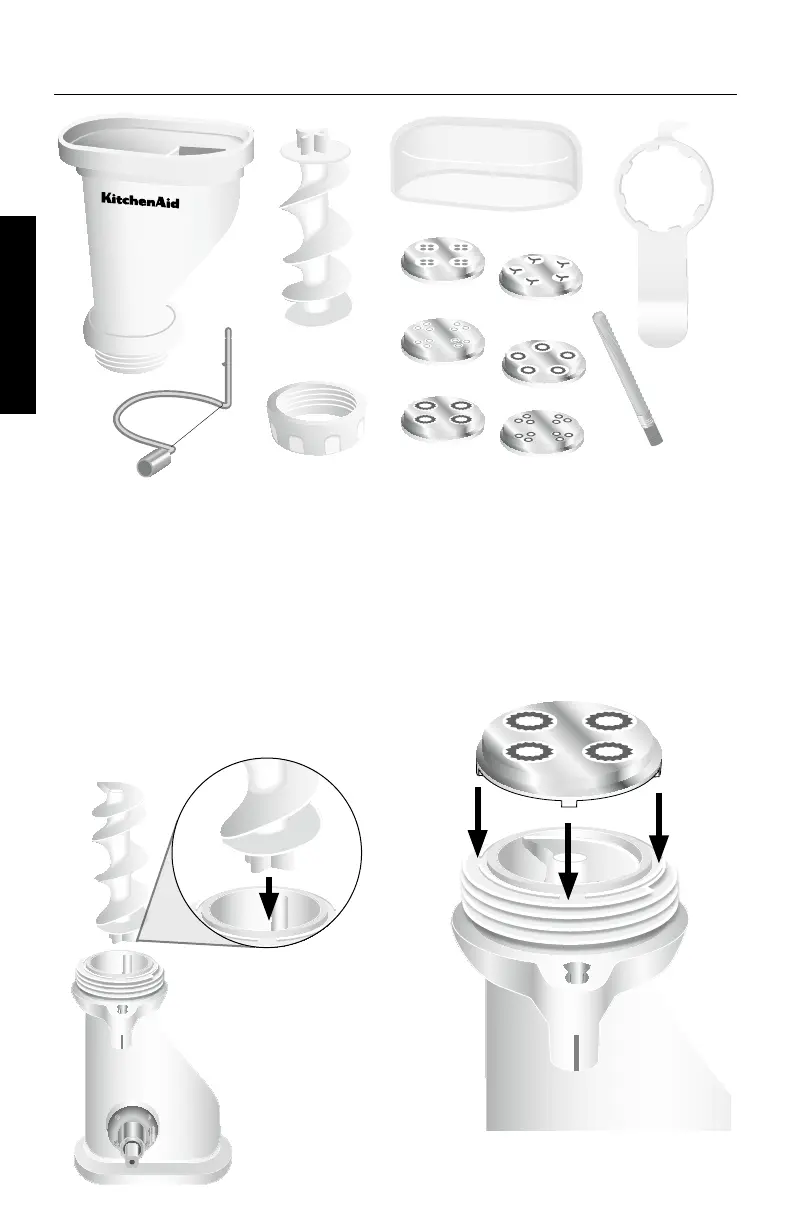 KitchenAid