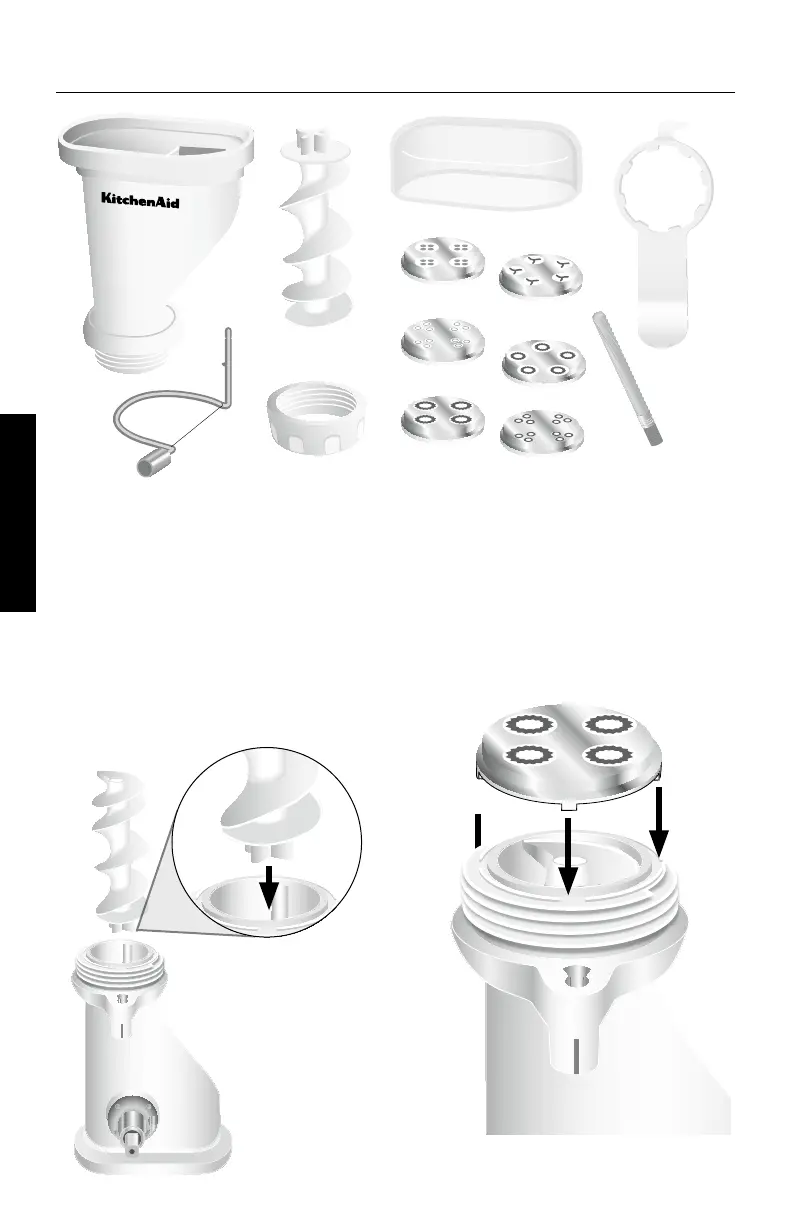 KitchenAid