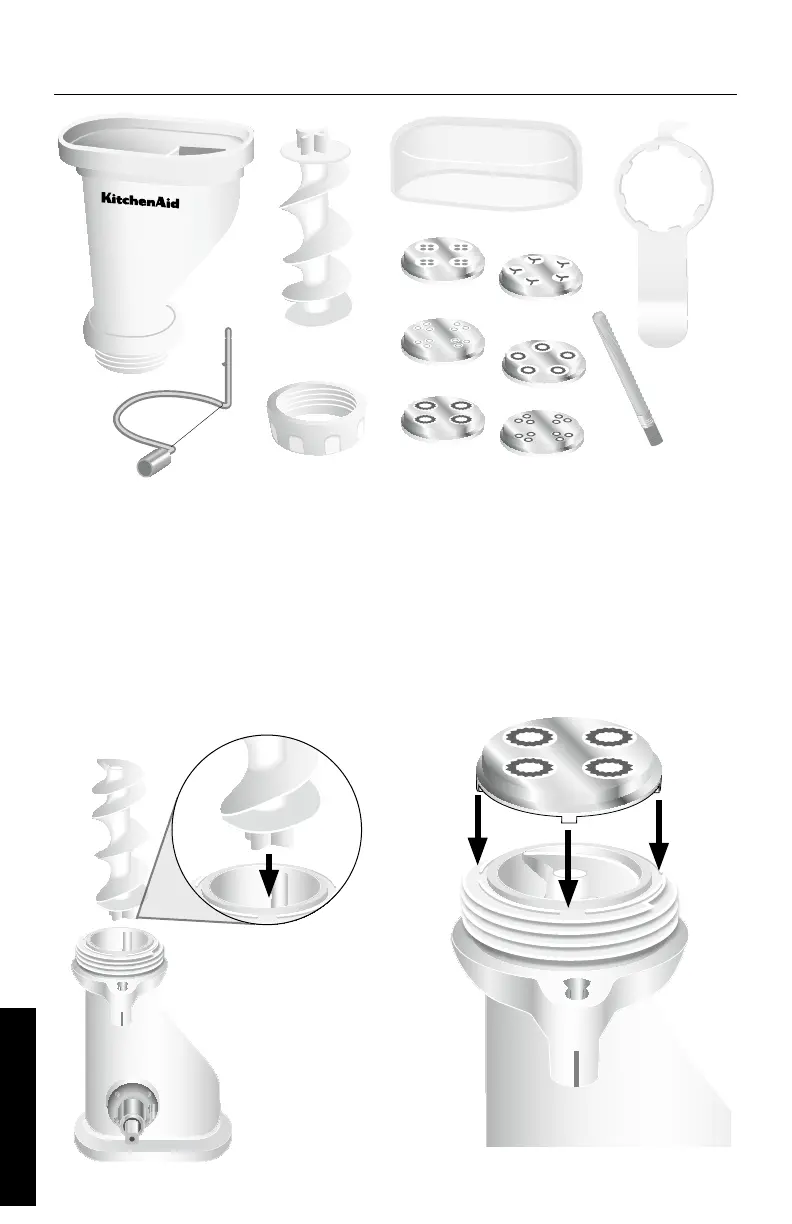 KitchenAid