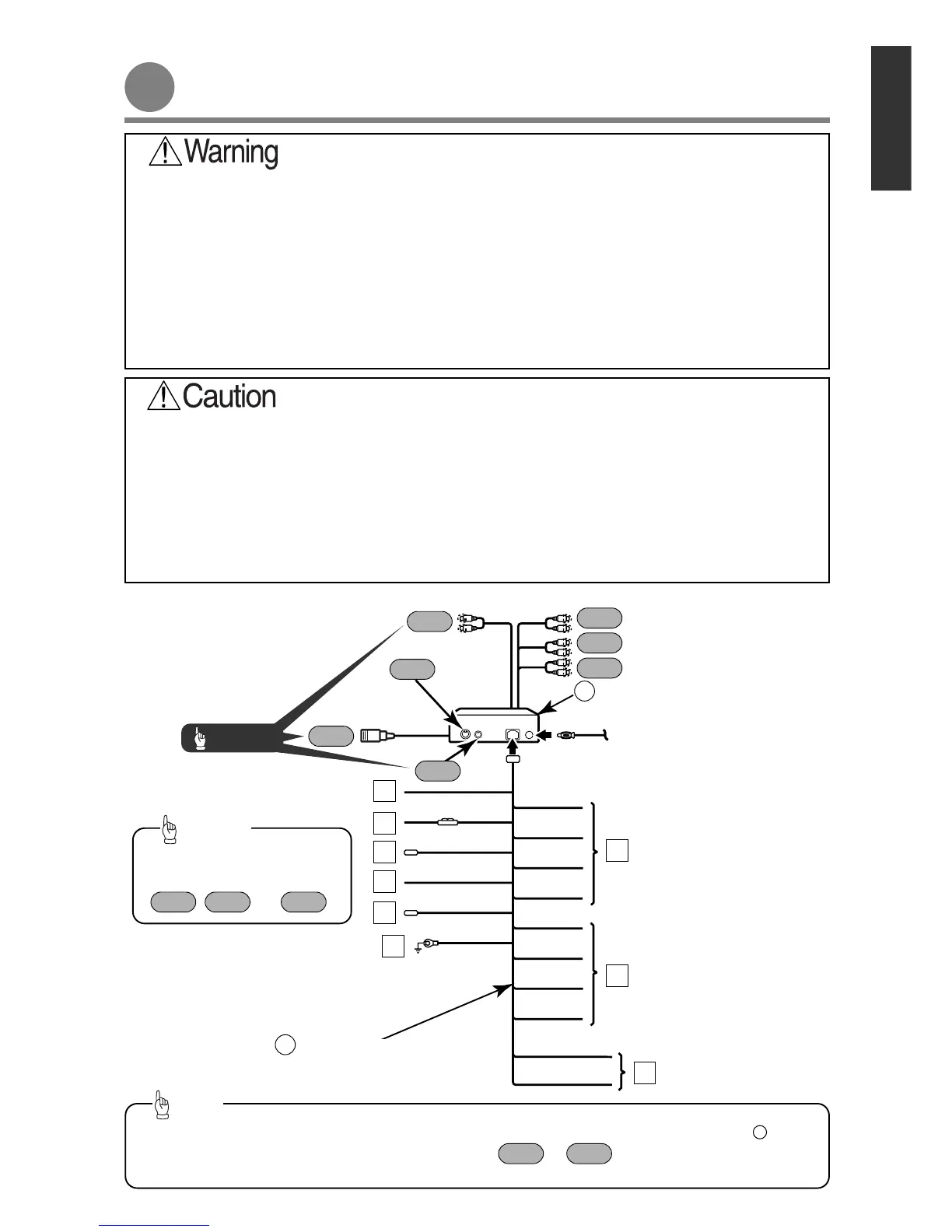 Warning

Caution