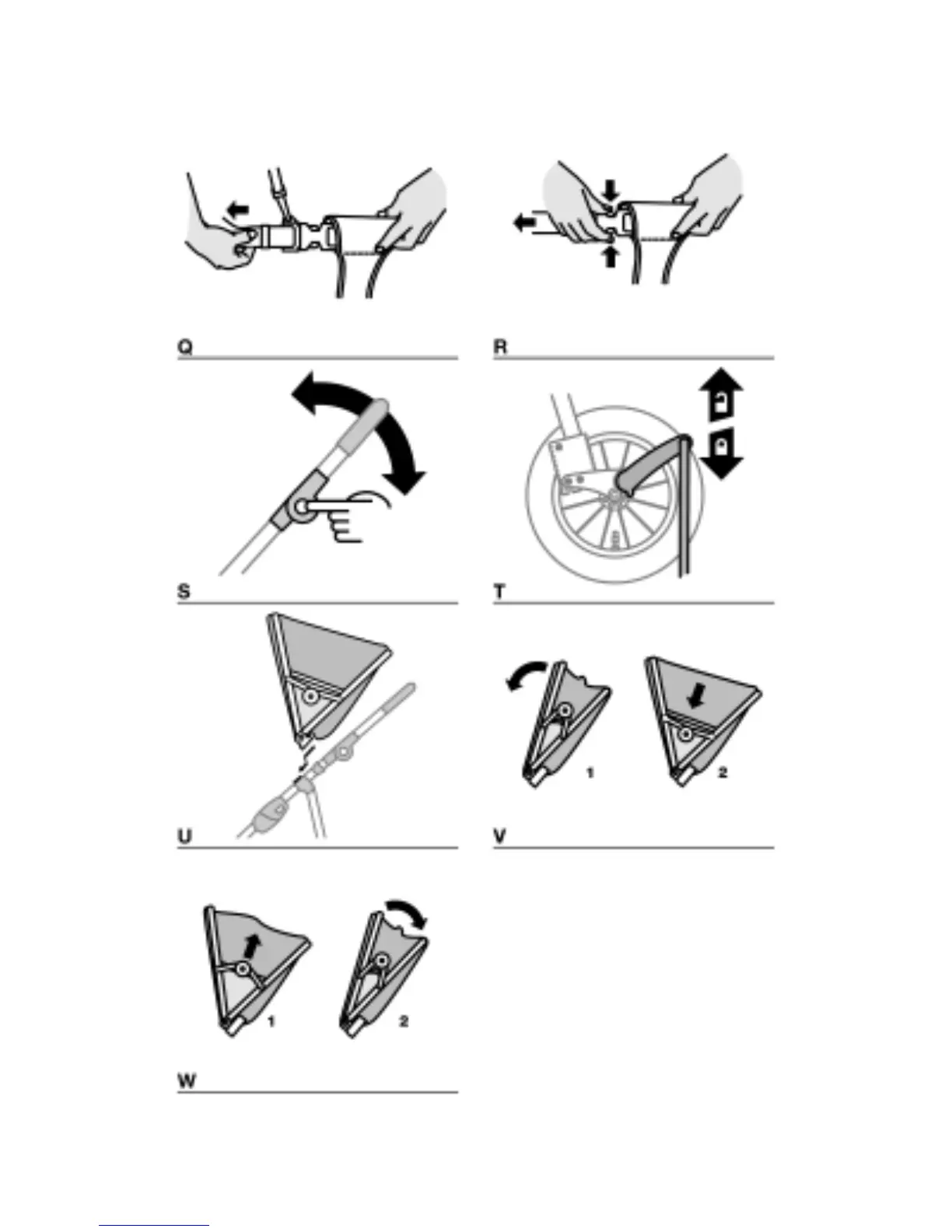 Q

R

S

T

U

1

2

V

1

2

W