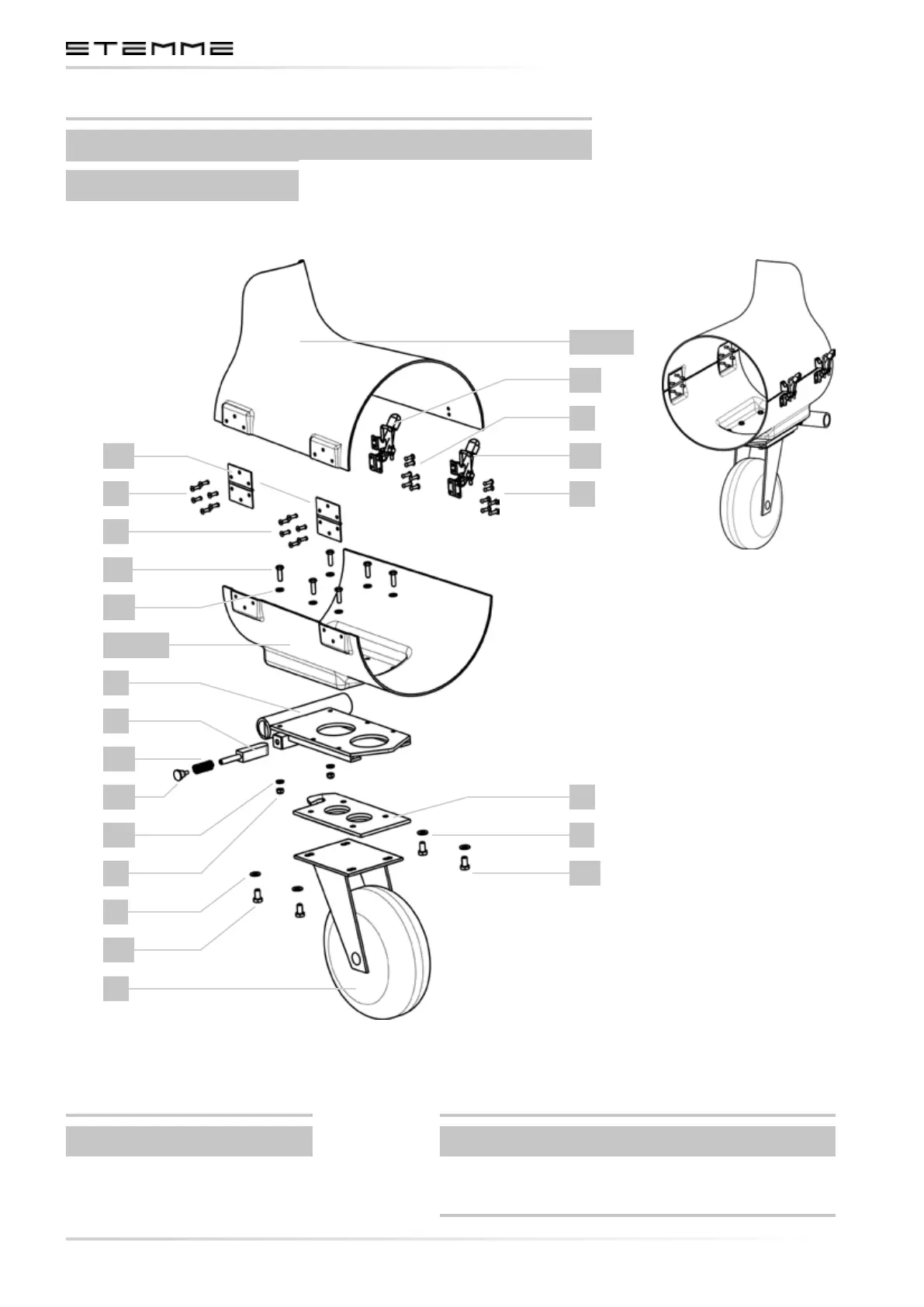 STEMME