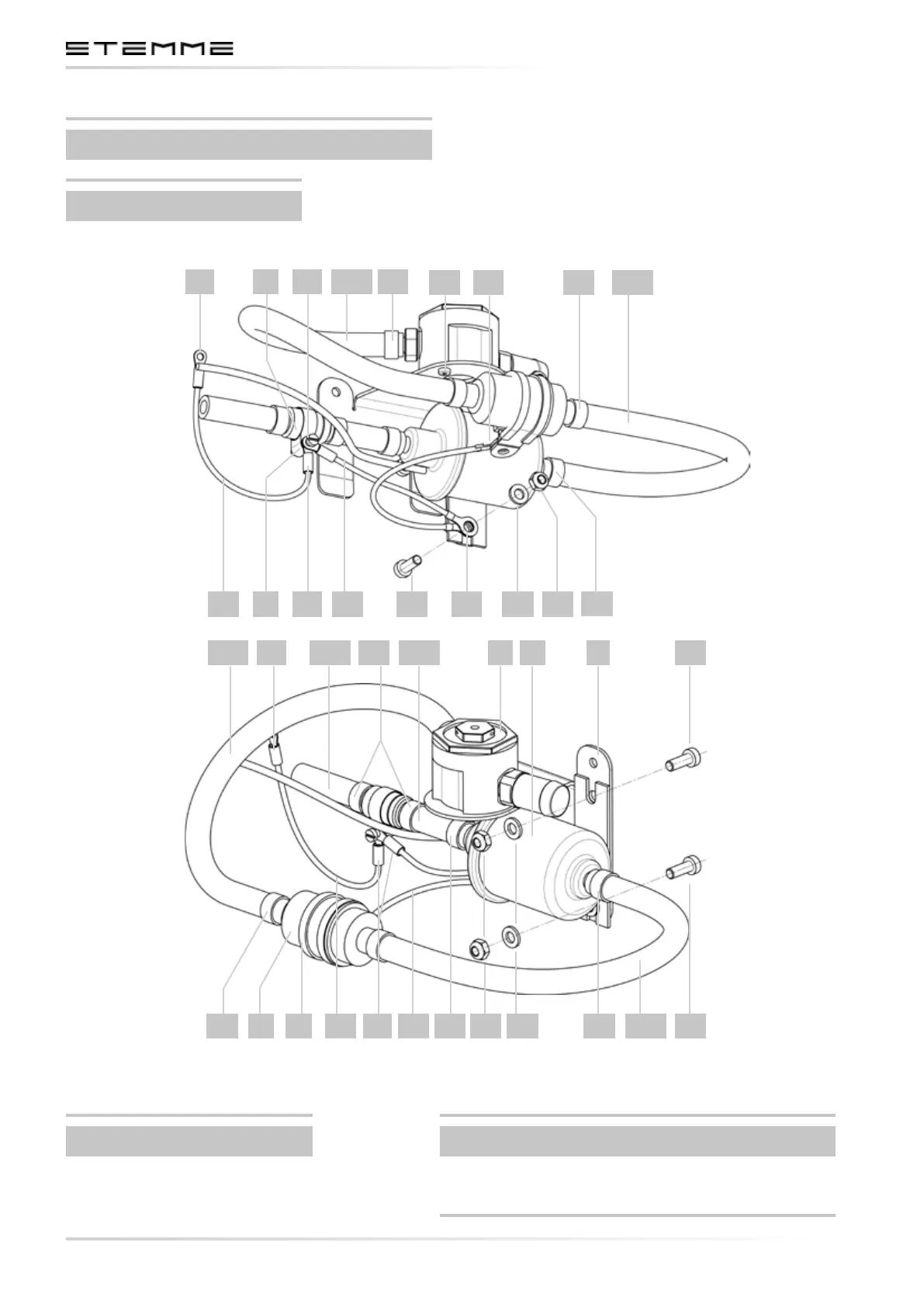 STEMME