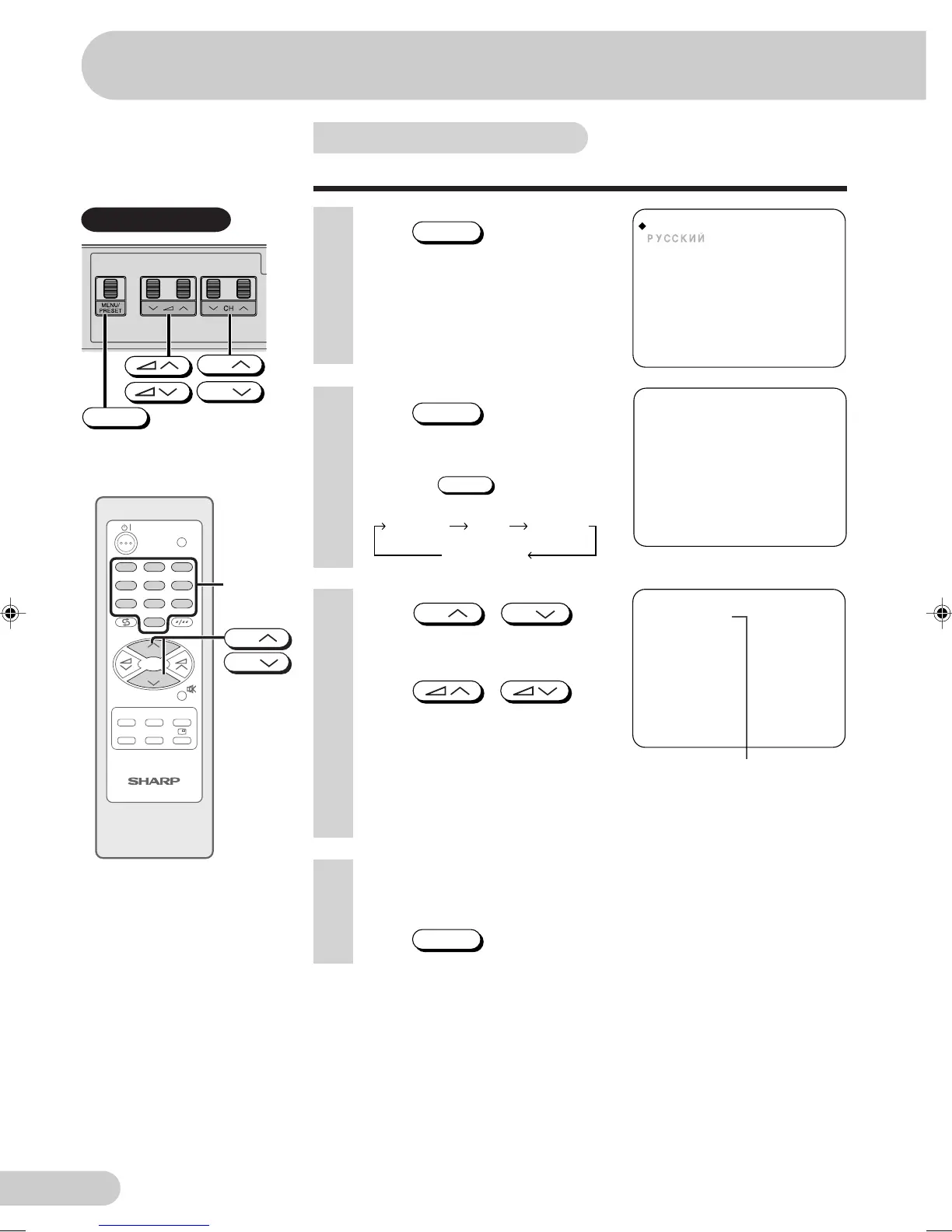 РУССКИЙ

MENU/ PRESET

CH

SHARP